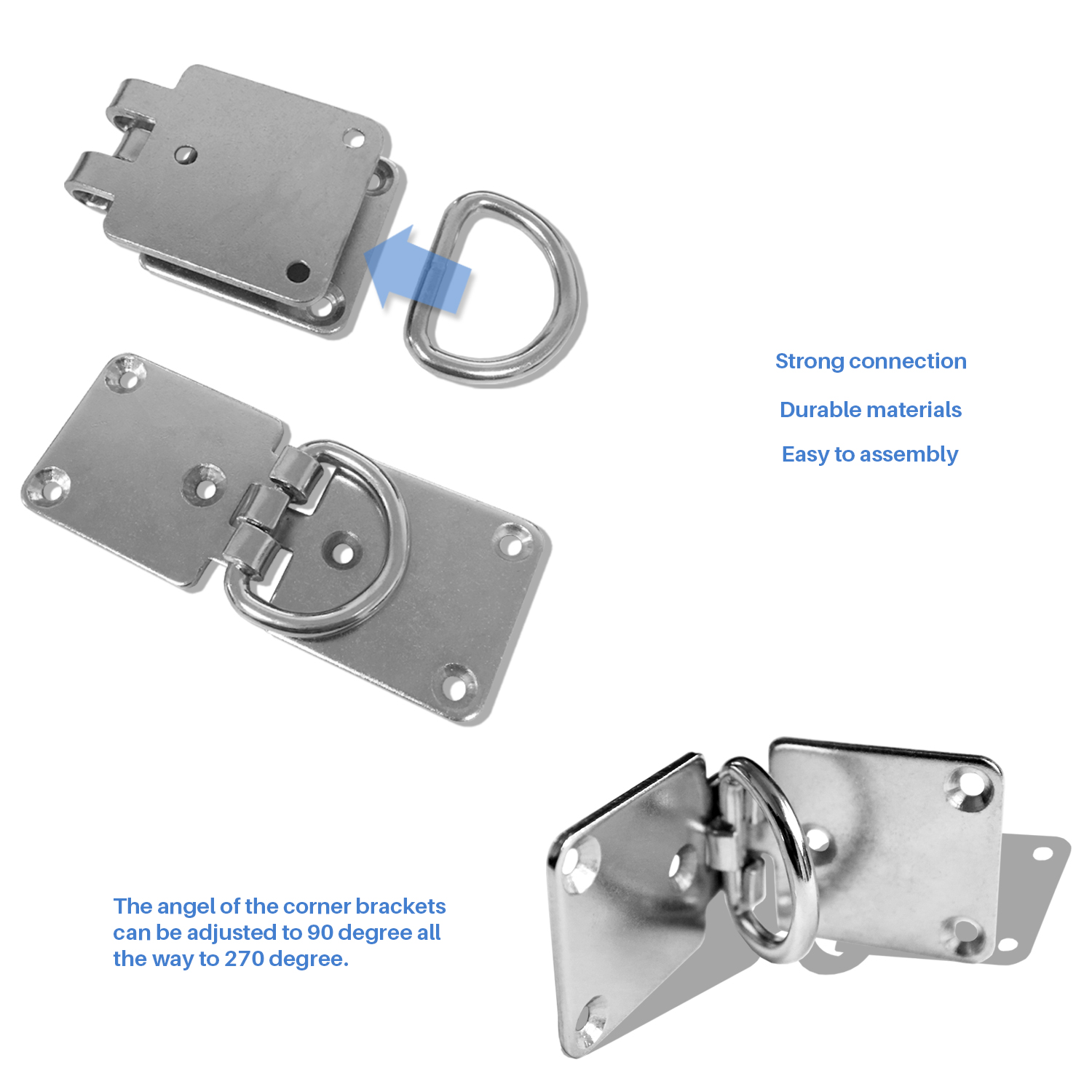 Strong connection

Durable materials

Easy to assembly

The angel of the corner brackets can be adjusted to 90 degree all the way to 270 degree.