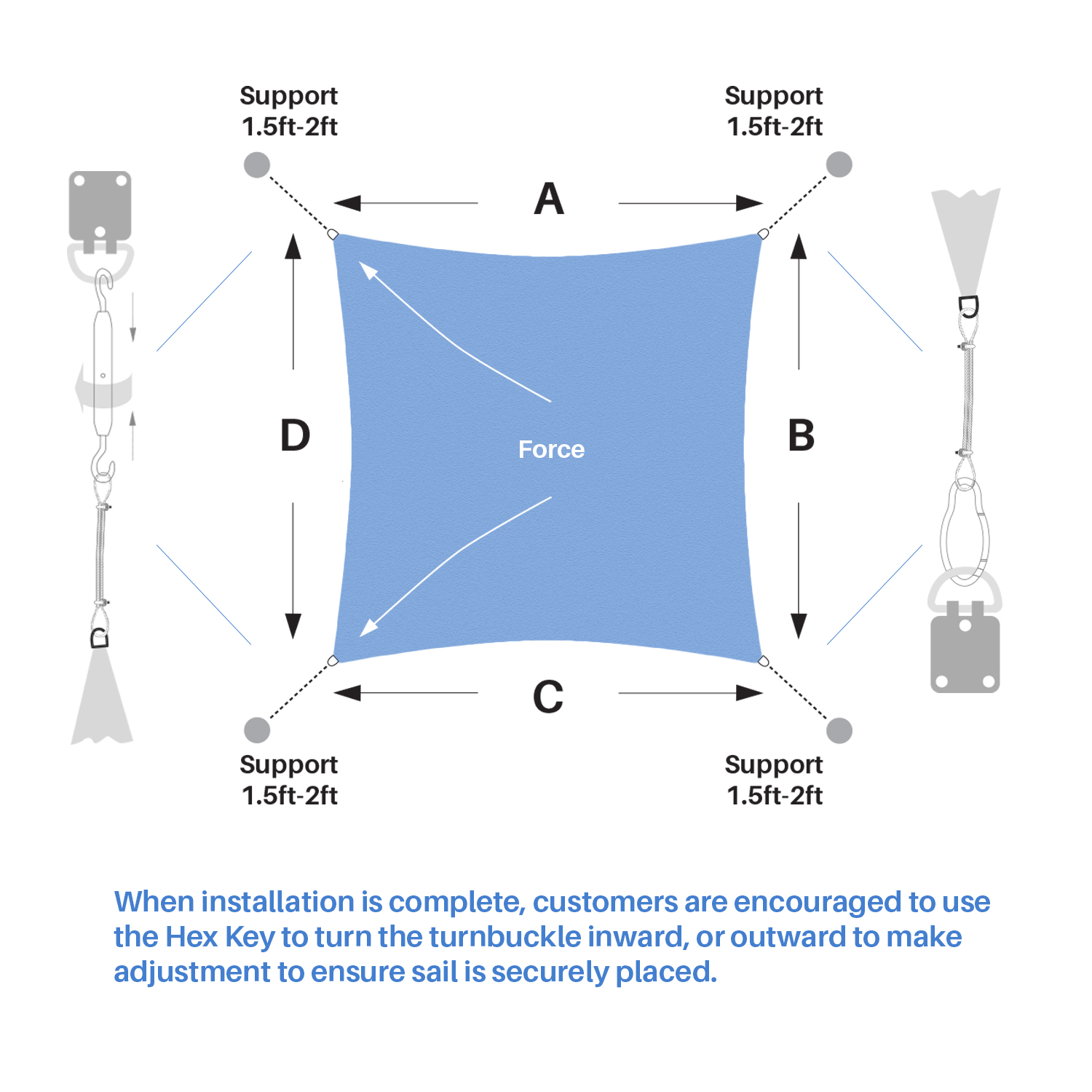 Support
1.5ft-2ft

Support
1.5ft-2ft

A

D

Force

B

C

Support
1.5ft-2ft

Support
1.5ft-2ft

When installation is complete, customers are encouraged to use the Hex Key to turn the turnbuckle inward, or outward to make adjustment to ensure sail is securely placed.