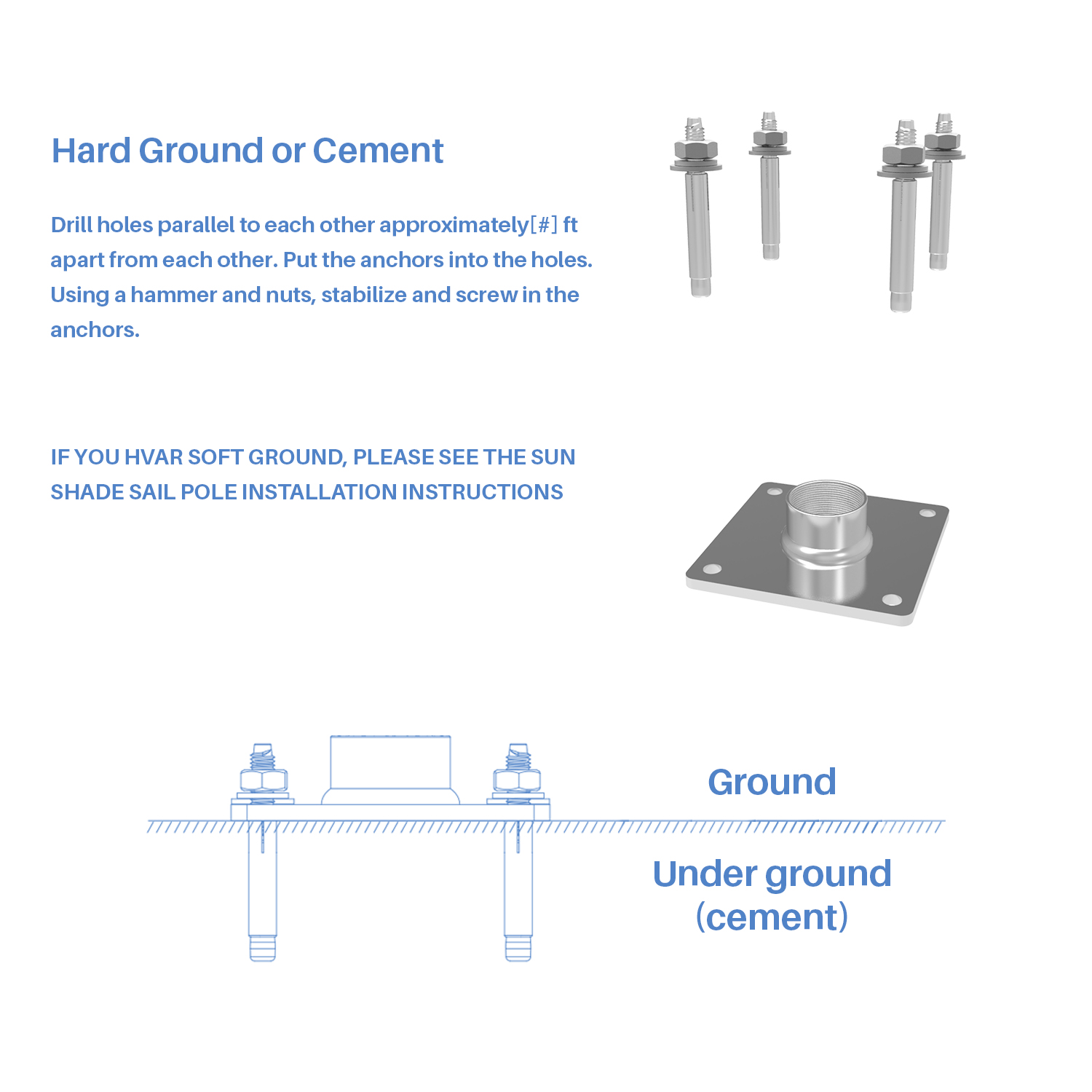 Hard Ground or Cement

Drill holes parallel to each other approximately[#] ft apart from each other. Put the anchors into the holes. Using a hammer and nuts, stabilize and screw in the anchors.

IF YOU HVAR SOFT GROUND, PLEASE SEE THE SUN SHADE SAIL POLE INSTALLATION INSTRUCTIONS

Ground

Under ground (cement)