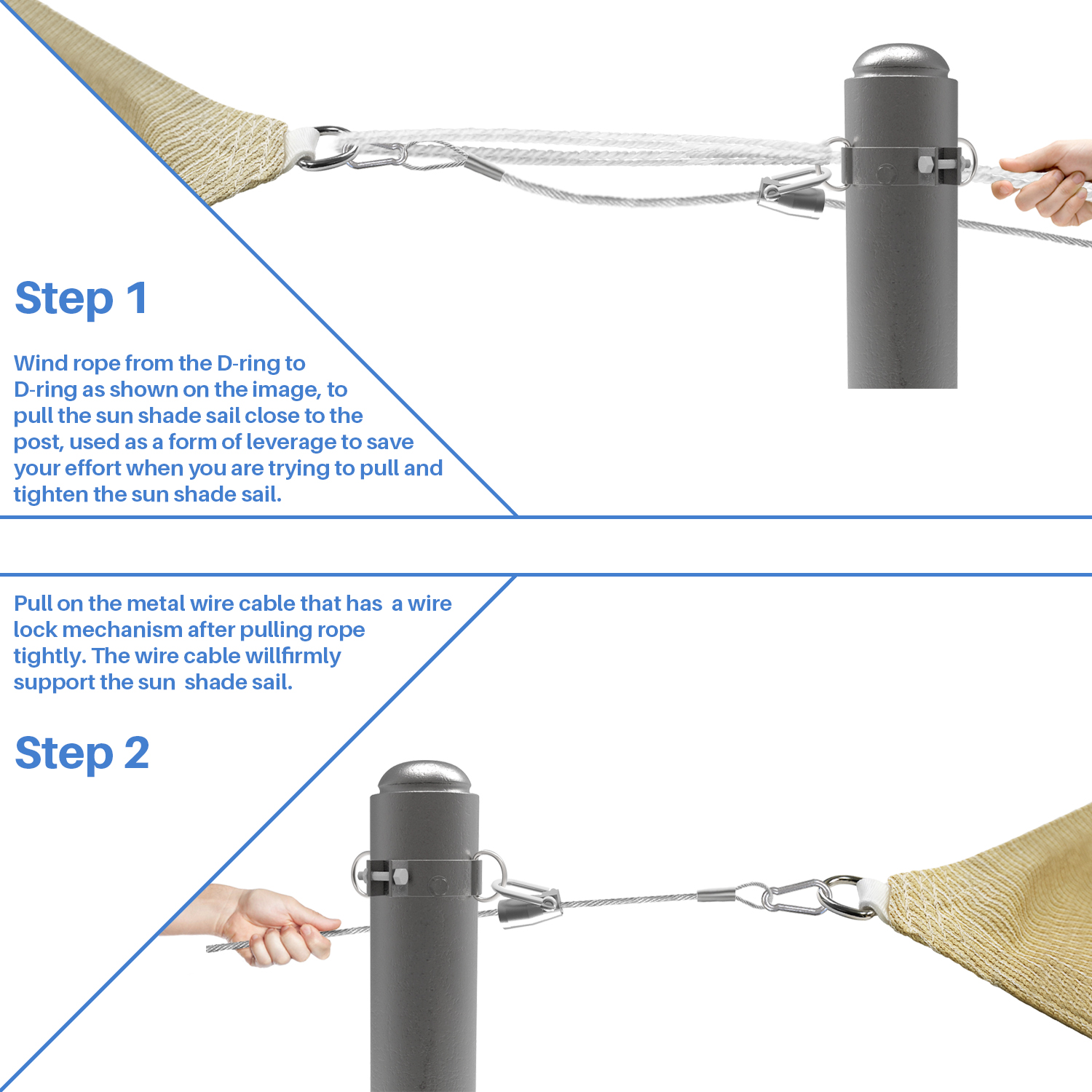 Step 1

Wind rope from the D-ring to D-ring as shown on the image, to pull the sun shade sail close to the post, used as a form of leverage to save your effort when you are trying to pull and tighten the sun shade sail.

Pull on the metal wire cable that has a wire lock mechanism after pulling rope tightly. The wire cable willfirmly support the sun shade sail.

Step 2