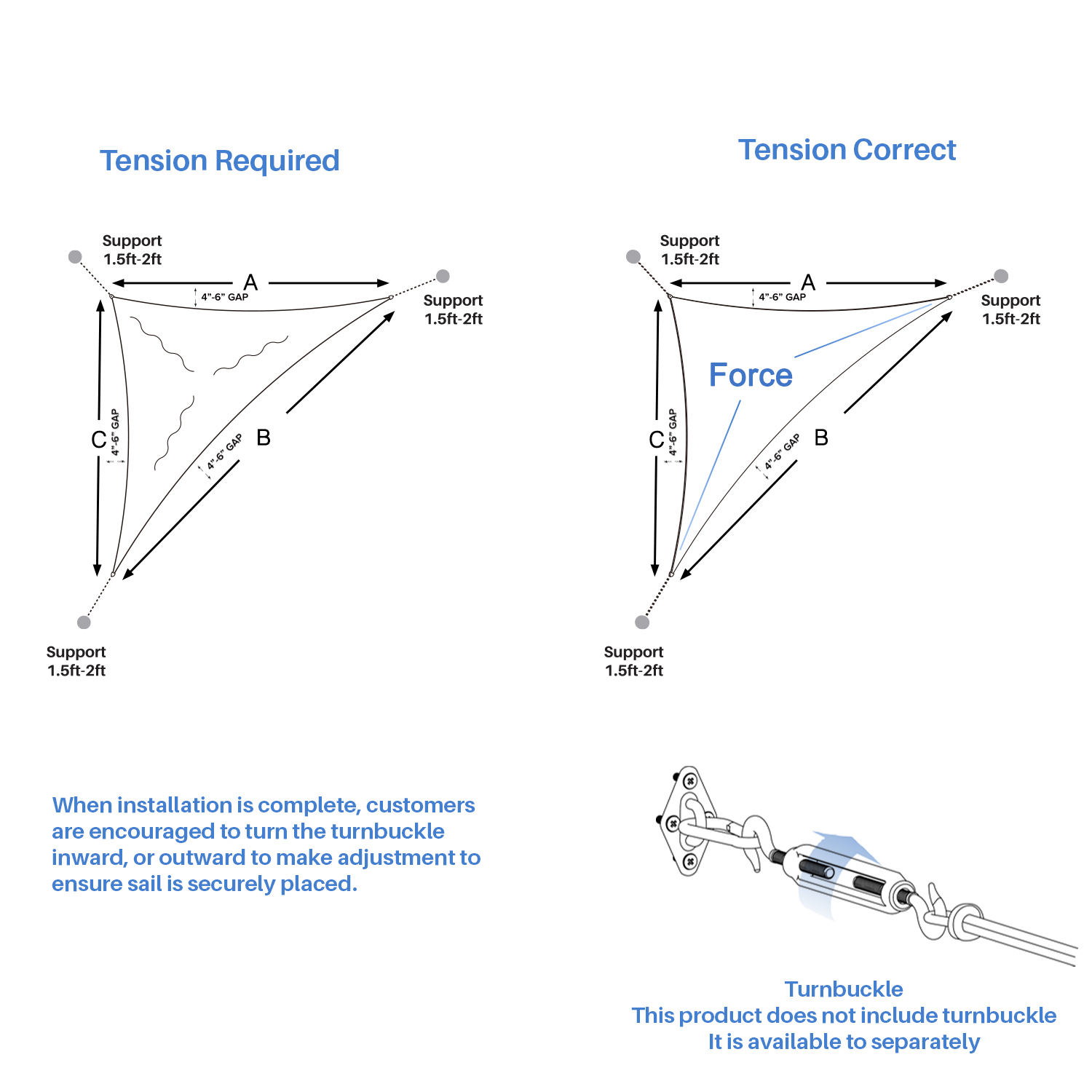 Tension Required

Support
1.5ft-2ft

A

4"-6" GAP

Support
1.5ft-2ft

C

4"-6" GAP

4"-6" GAP

B

Support
1.5ft-2ft

Tension Correct

Support
1.5ft-2ft

A

4"-6" GAP

Support
1.5ft-2ft

Force

C

4"-6" GAP

4"-6" GAP

B

Support
1.5ft-2ft

When installation is complete, customers are encouraged to turn the turnbuckle inward, or outward to make adjustment to ensure sail is securely placed.

Turnbuckle
This product does not include turnbuckle
It is available to separately