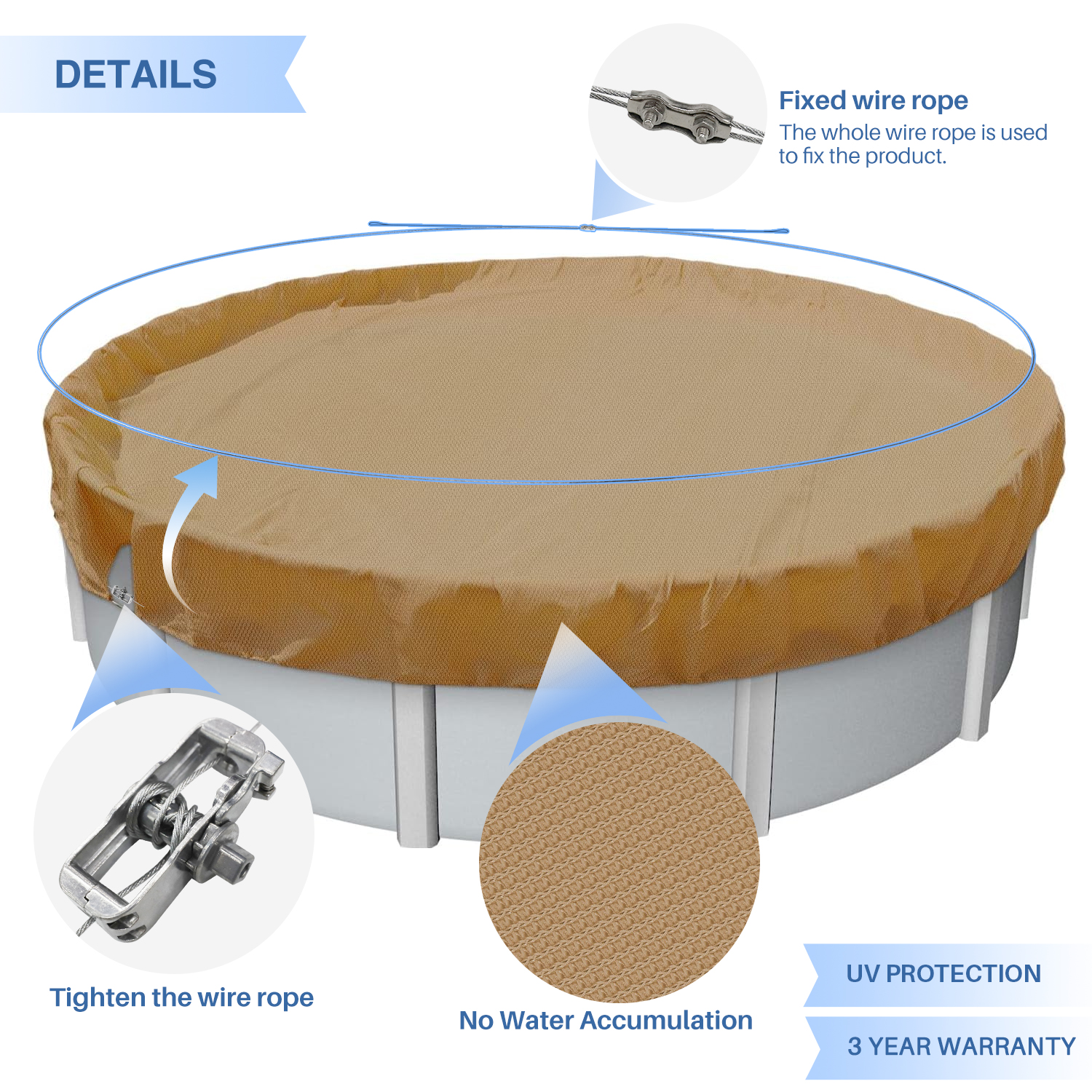 DETAILS

Fixed wire rope
The whole wire rope is used to fix the product.

Tighten the wire rope

No Water Accumulation

UV PROTECTION

3 YEAR WARRANTY