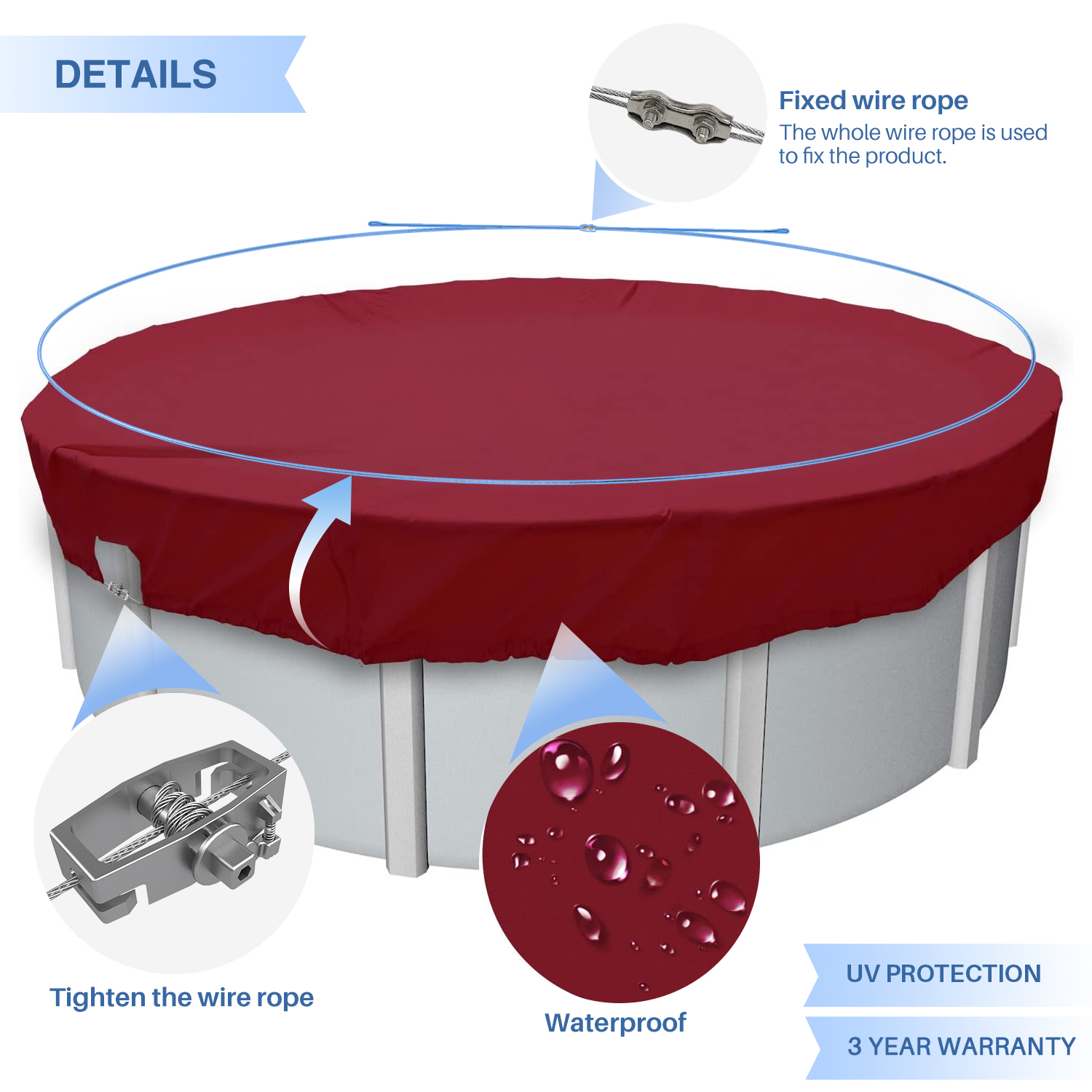 DETAILS

Fixed wire rope
The whole wire rope is used to fix the product.

Tighten the wire rope

Waterproof

UV PROTECTION

3 YEAR WARRANTY