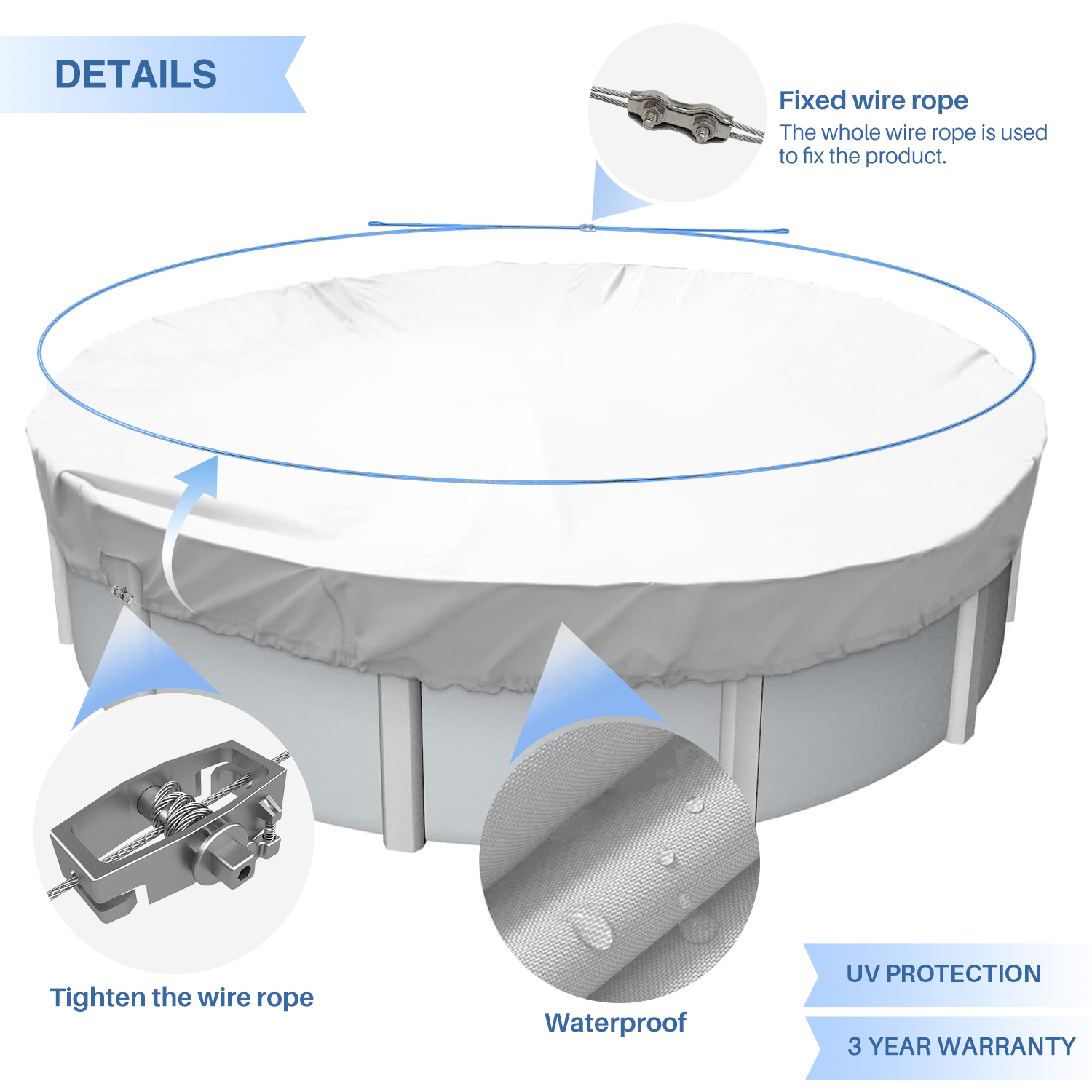 DETAILS

Fixed wire rope
The whole wire rope is used to fix the product.

Tighten the wire rope

Waterproof

UV PROTECTION

3 YEAR WARRANTY