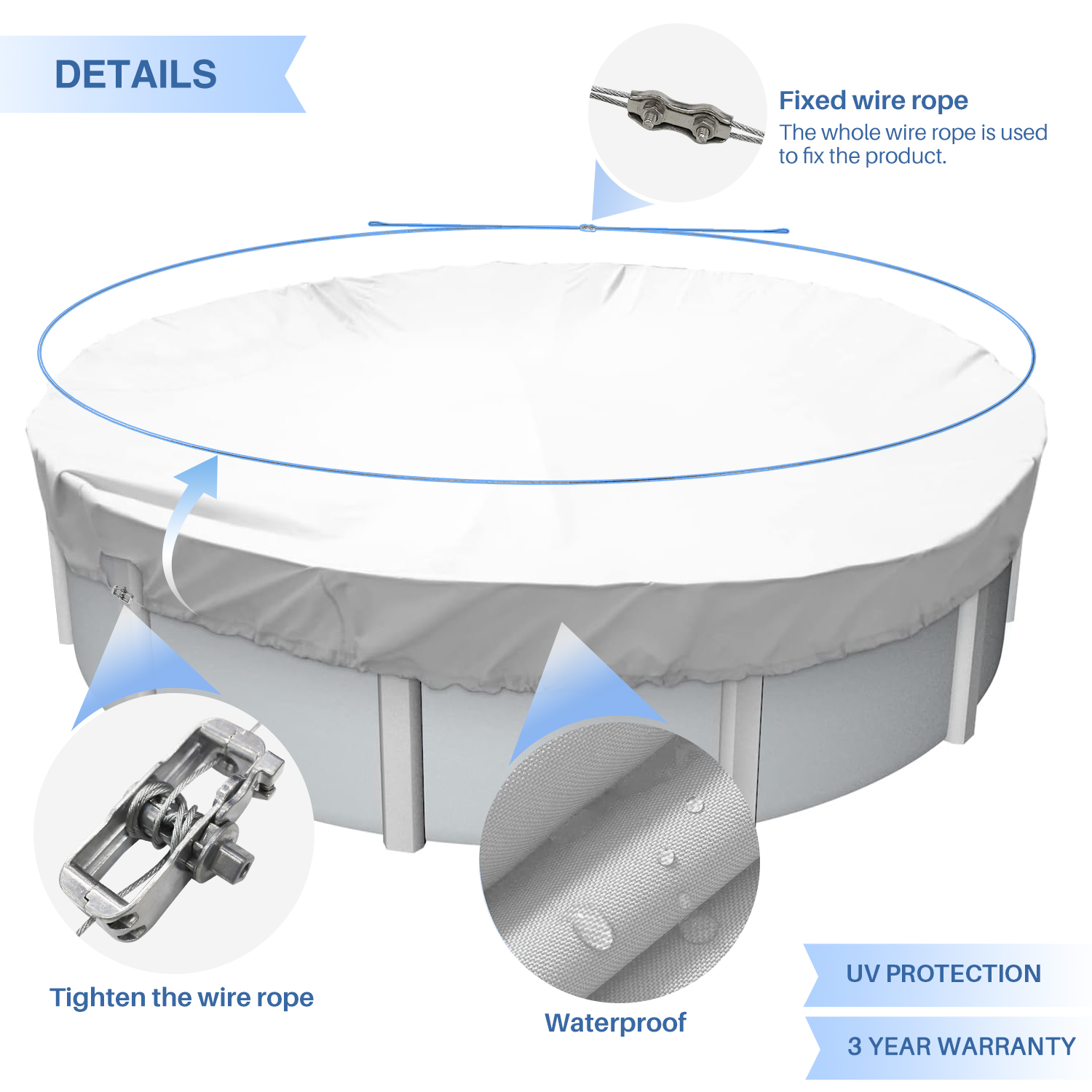 DETAILS

Fixed wire rope
The whole wire rope is used to fix the product.

Tighten the wire rope

Waterproof

UV PROTECTION

3 YEAR WARRANTY