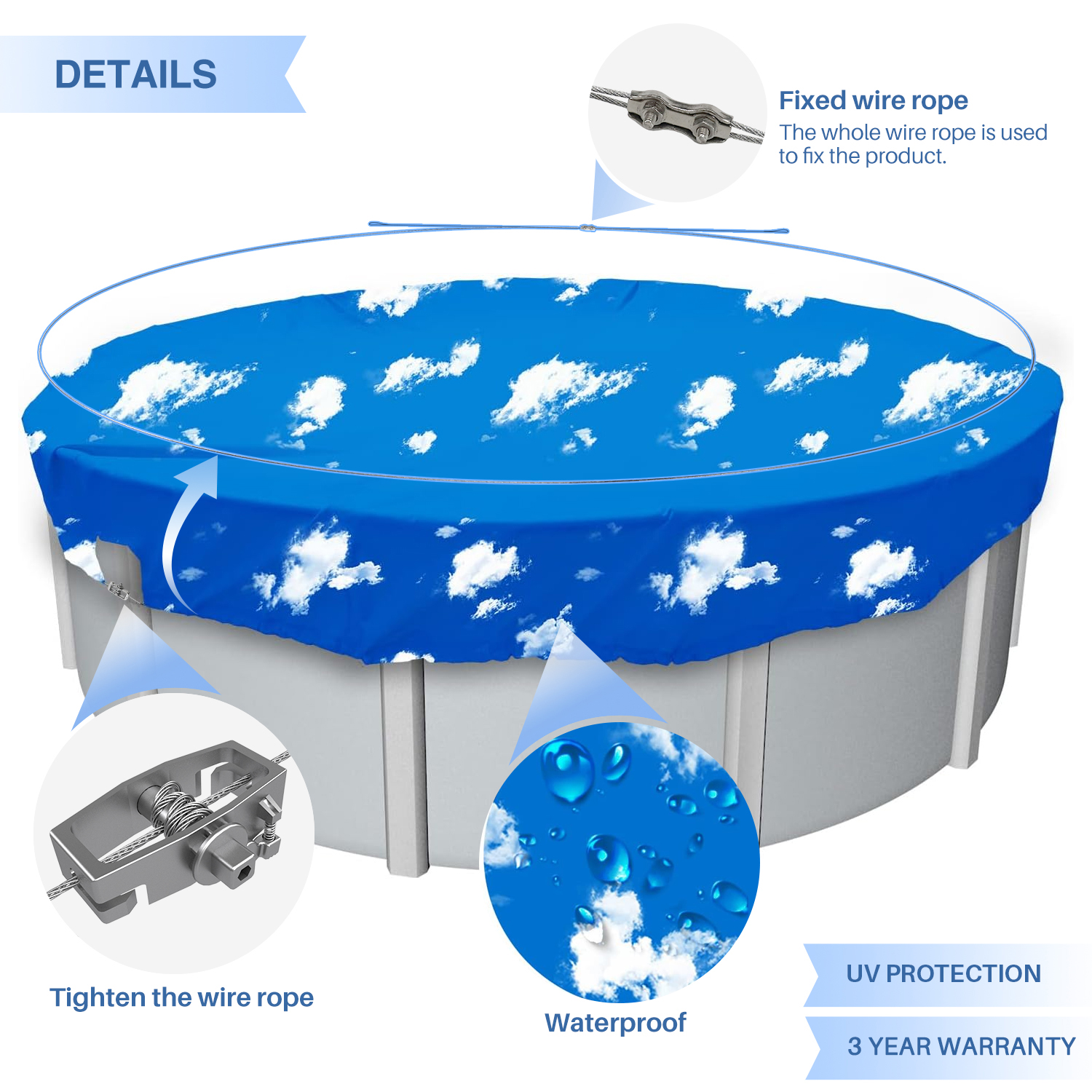 DETAILS

Fixed wire rope
The whole wire rope is used to fix the product.

Tighten the wire rope

Waterproof

UV PROTECTION

3 YEAR WARRANTY