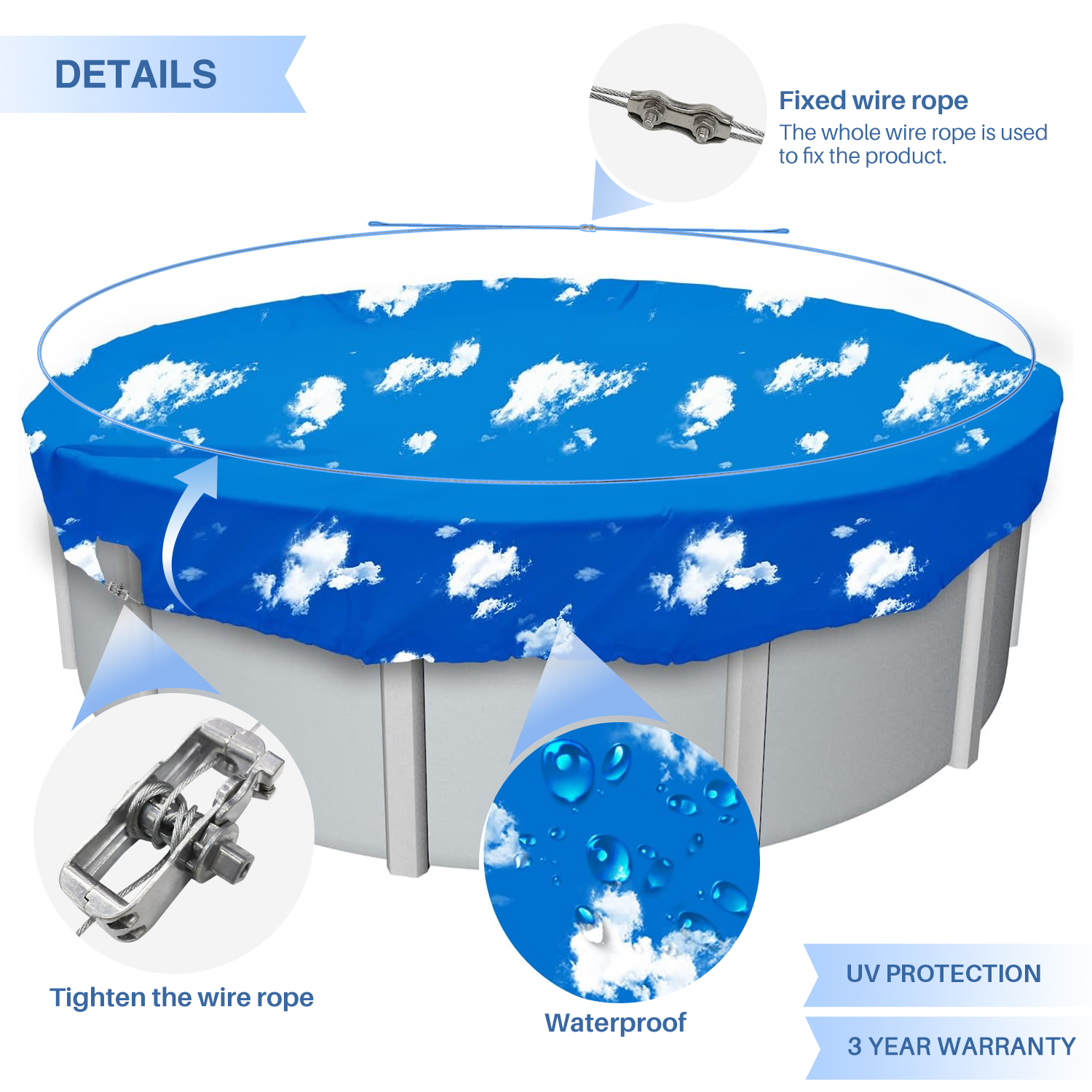 DETAILS

Fixed wire rope
The whole wire rope is used to fix the product.

Tighten the wire rope

Waterproof

UV PROTECTION

3 YEAR WARRANTY