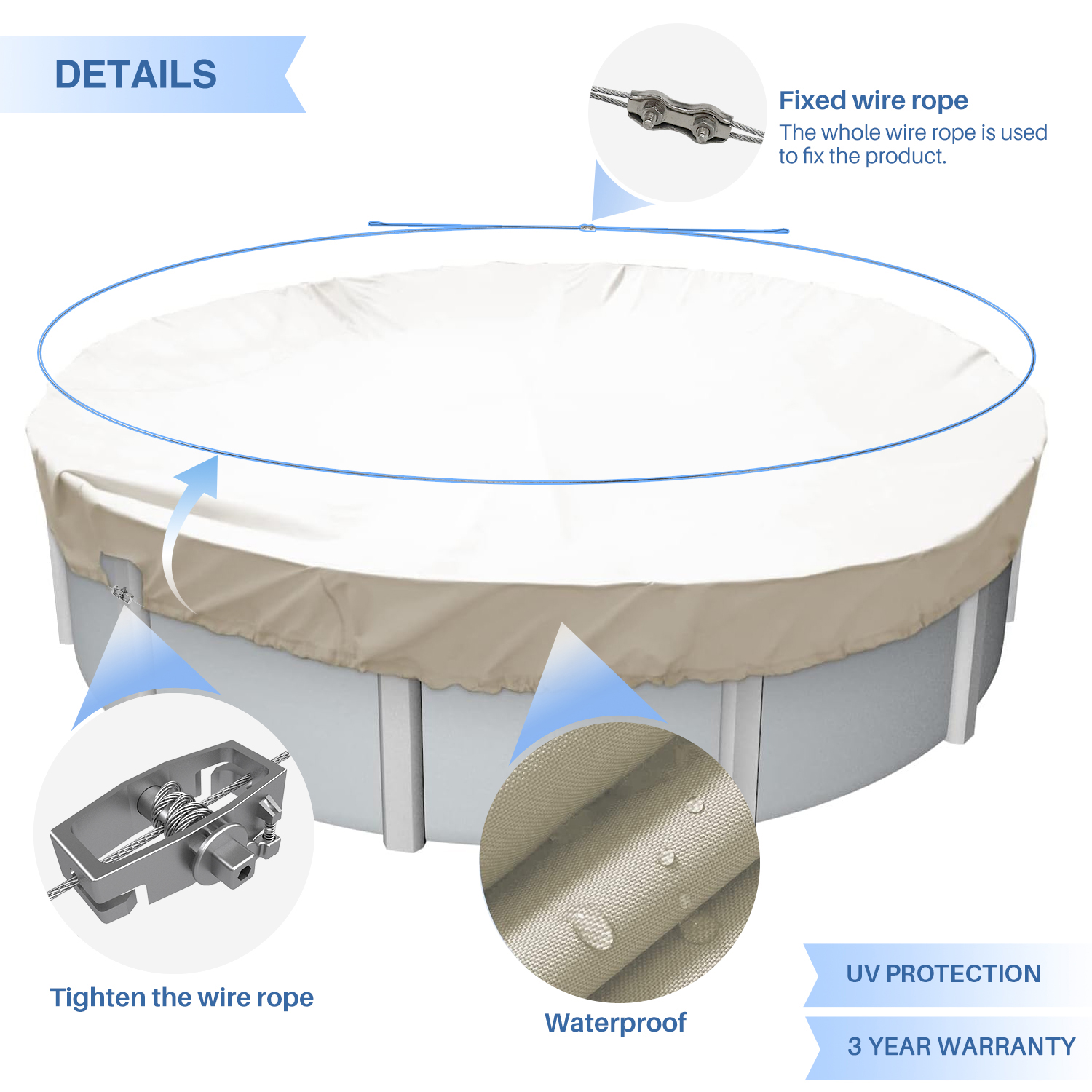 DETAILS

Fixed wire rope
The whole wire rope is used to fix the product.

Tighten the wire rope

Waterproof

UV PROTECTION

3 YEAR WARRANTY