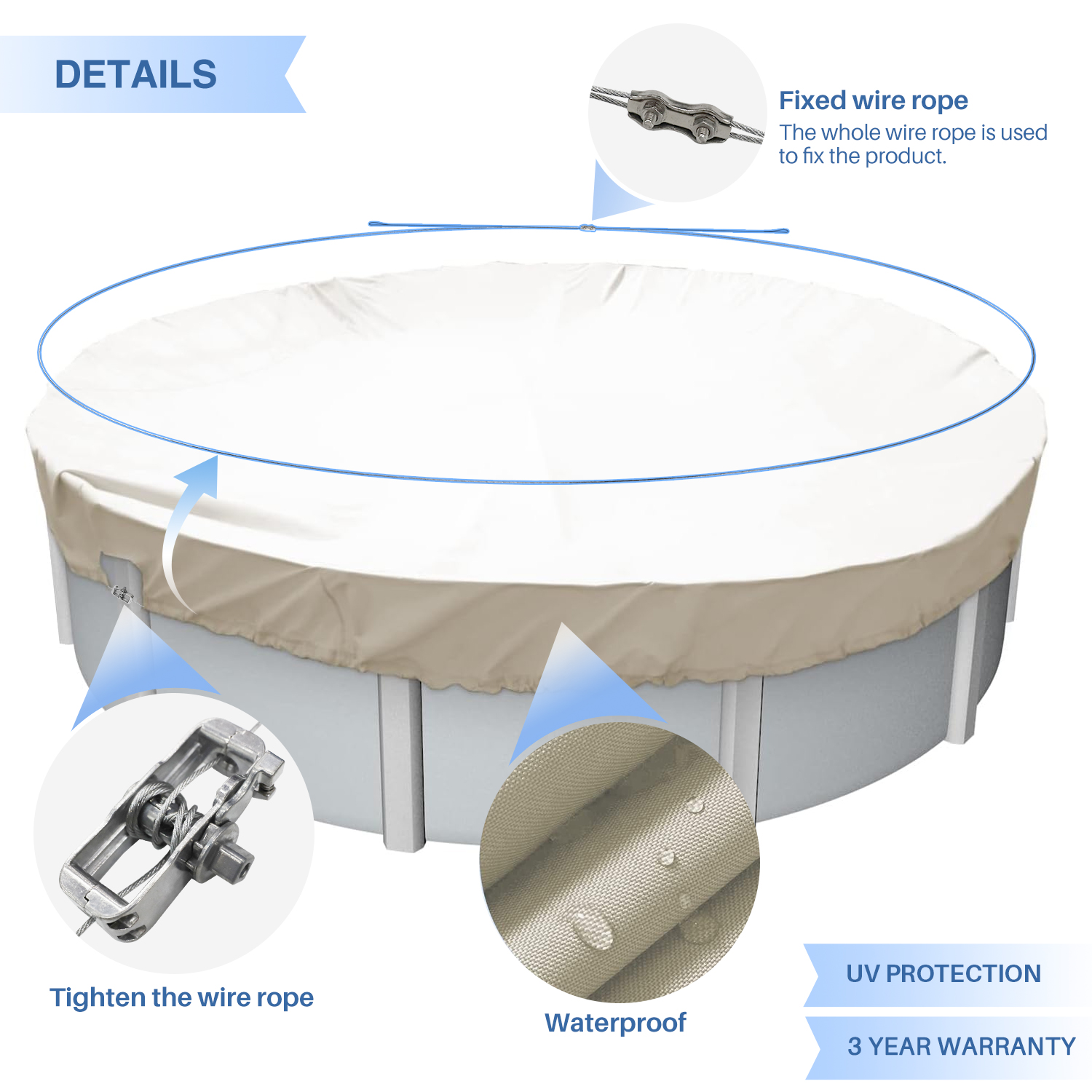 DETAILS

Fixed wire rope
The whole wire rope is used to fix the product.

Tighten the wire rope

Waterproof

UV PROTECTION

3 YEAR WARRANTY