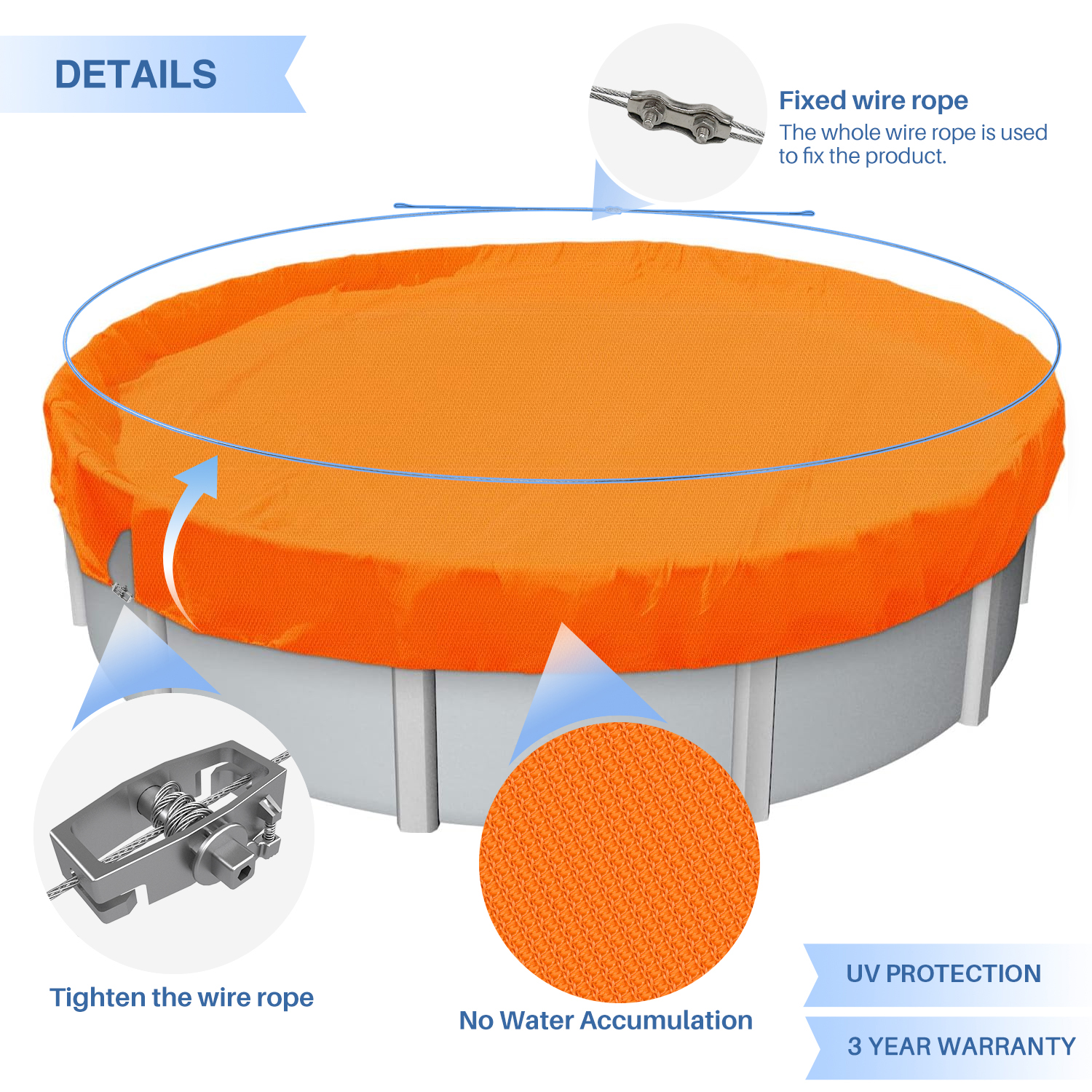 DETAILS

Fixed wire rope
The whole wire rope is used to fix the product.

Tighten the wire rope

No Water Accumulation

UV PROTECTION

3 YEAR WARRANTY