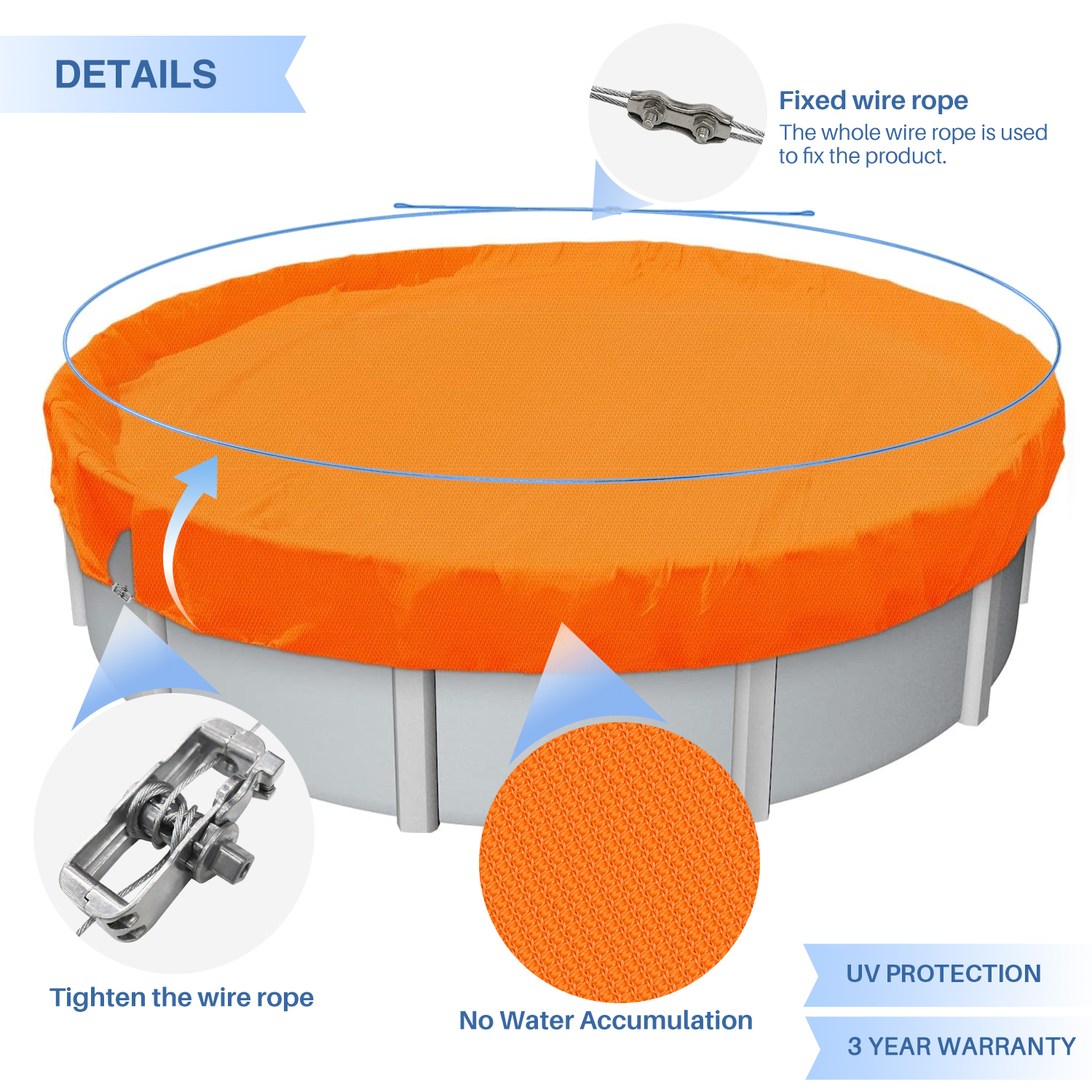 DETAILS

Fixed wire rope
The whole wire rope is used to fix the product.

Tighten the wire rope

No Water Accumulation

UV PROTECTION

3 YEAR WARRANTY