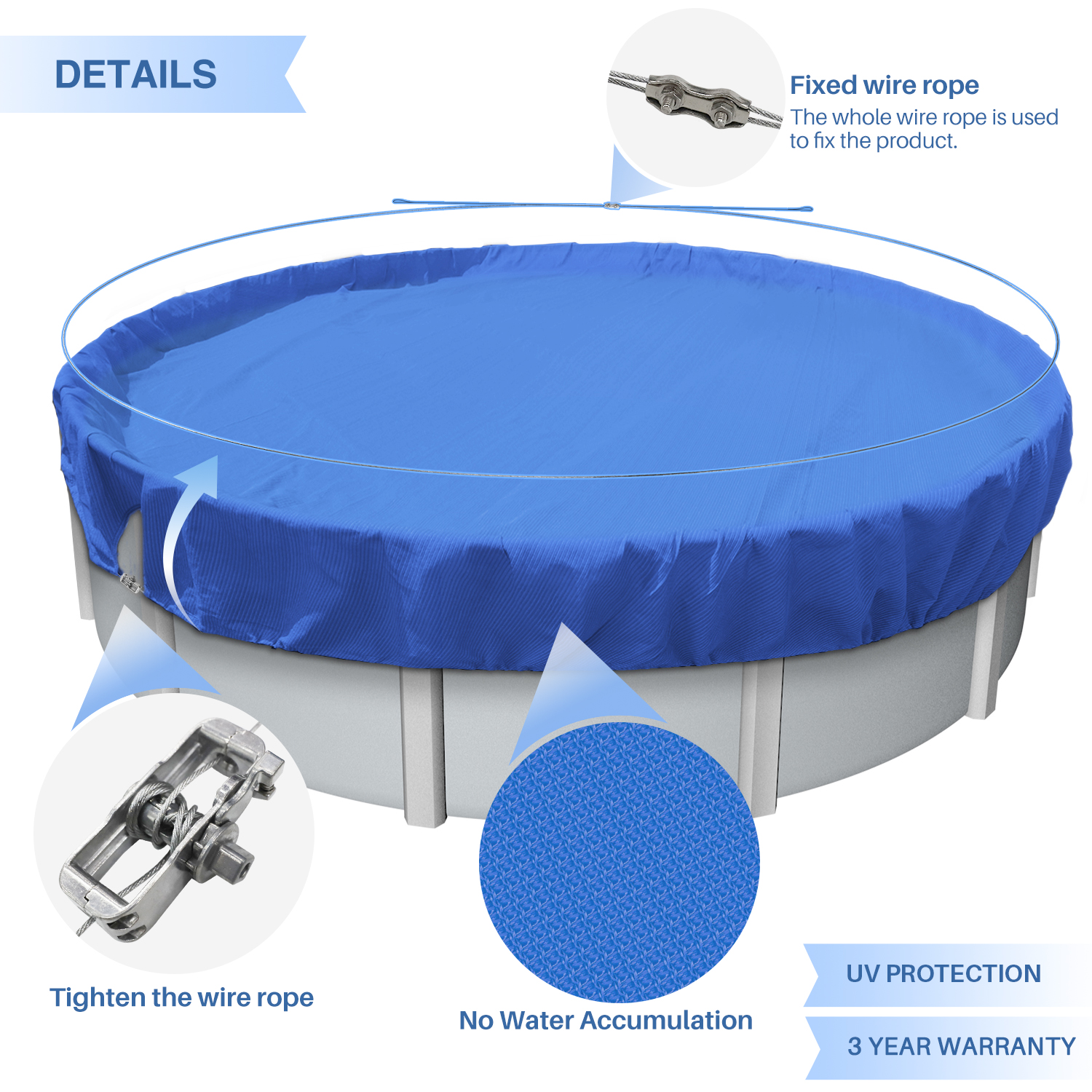 DETAILS

Fixed wire rope
The whole wire rope is used to fix the product.

Tighten the wire rope

No Water Accumulation

UV PROTECTION

3 YEAR WARRANTY