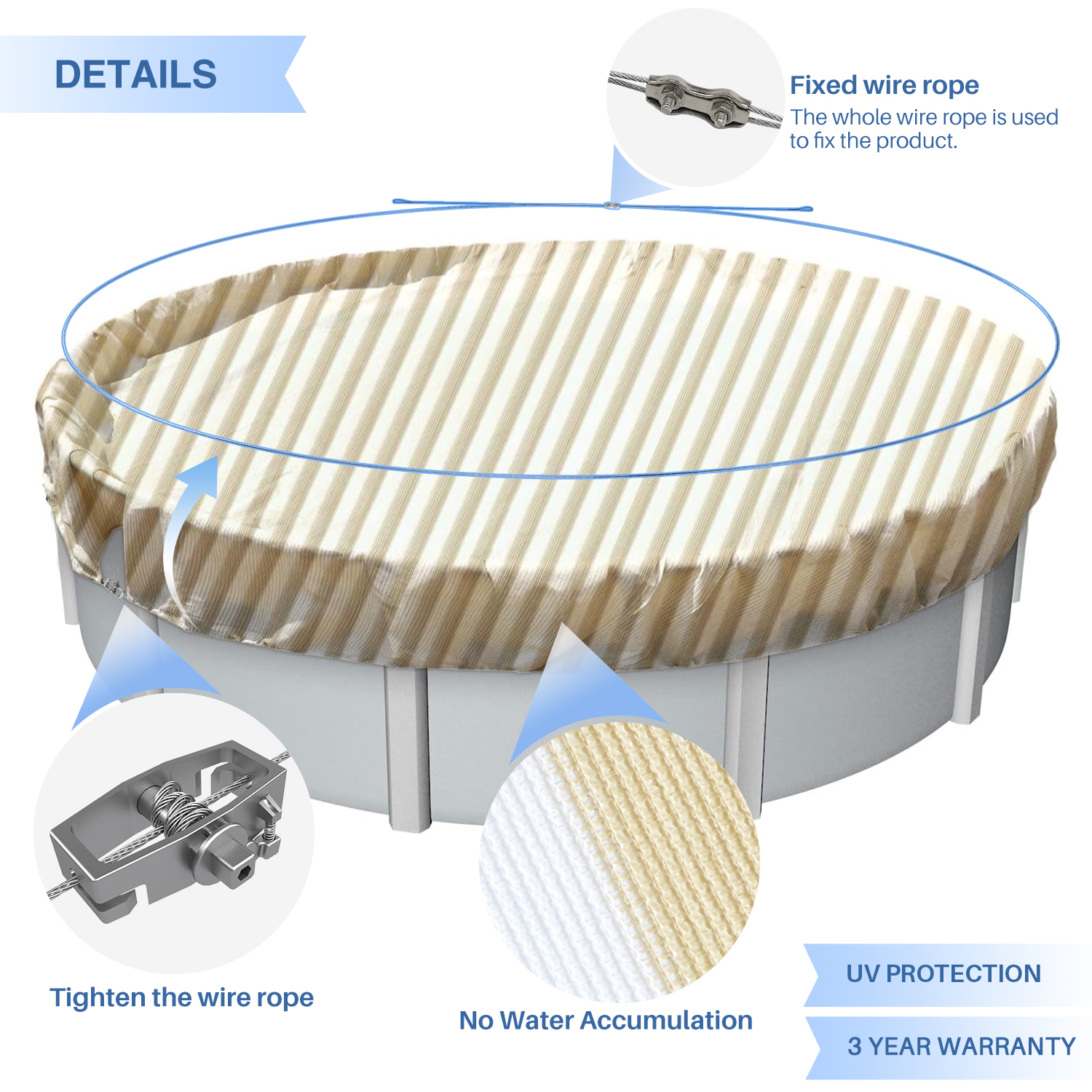 DETAILS

Fixed wire rope
The whole wire rope is used to fix the product.

Tighten the wire rope

No Water Accumulation

UV PROTECTION

3 YEAR WARRANTY