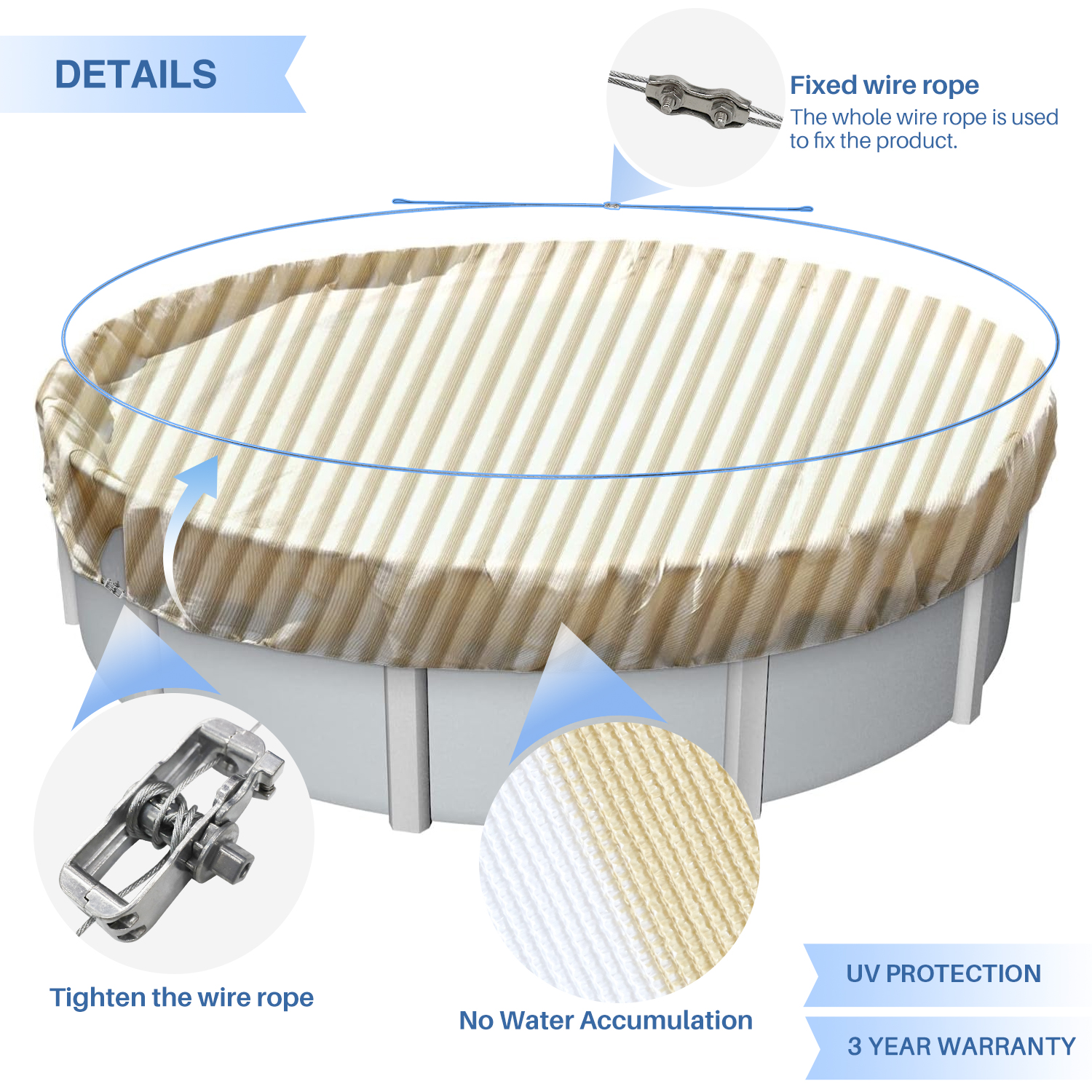 DETAILS

Fixed wire rope
The whole wire rope is used to fix the product.

Tighten the wire rope

No Water Accumulation

UV PROTECTION

3 YEAR WARRANTY