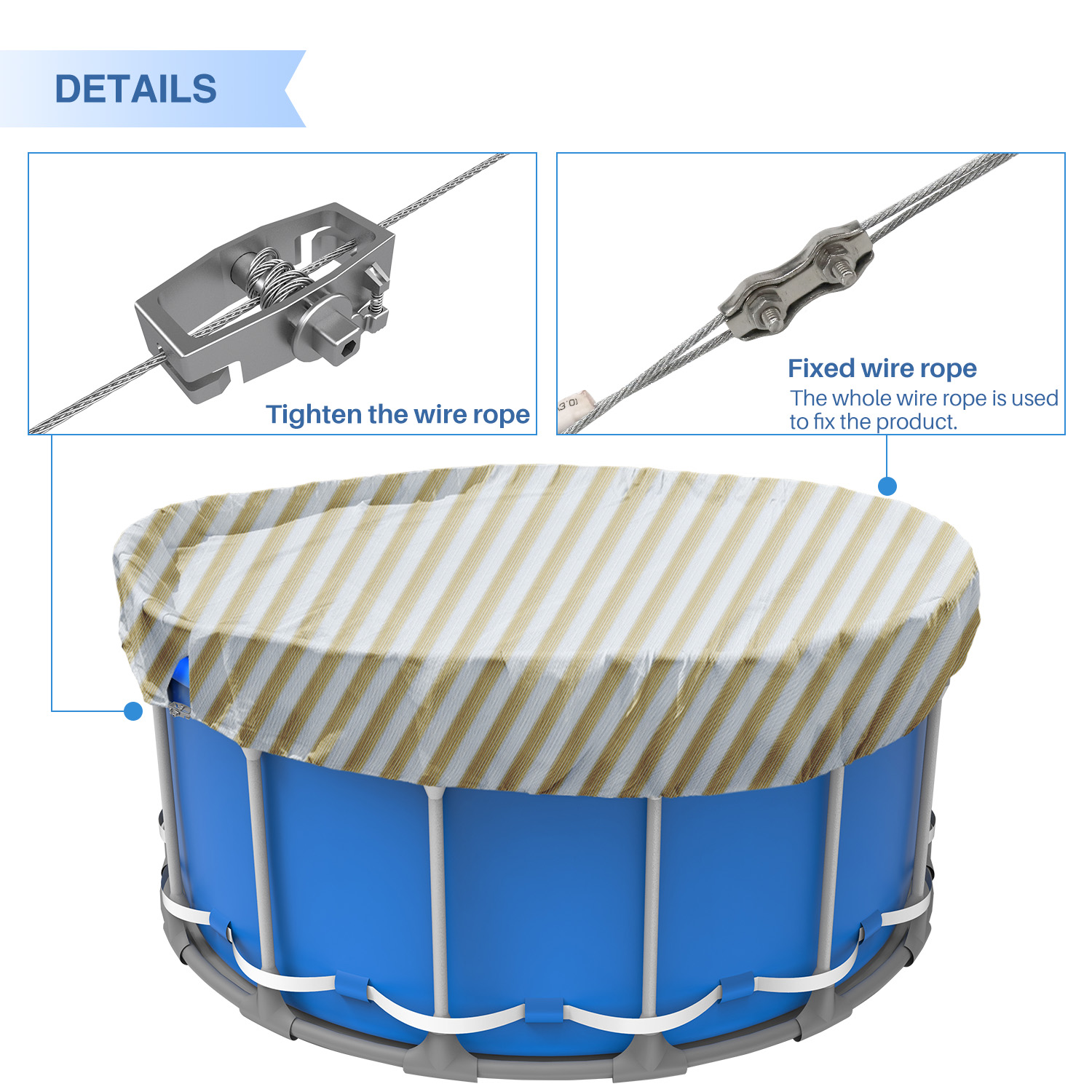 DETAILS

Tighten the wire rope

Fixed wire rope
The whole wire rope is used to fix the product.