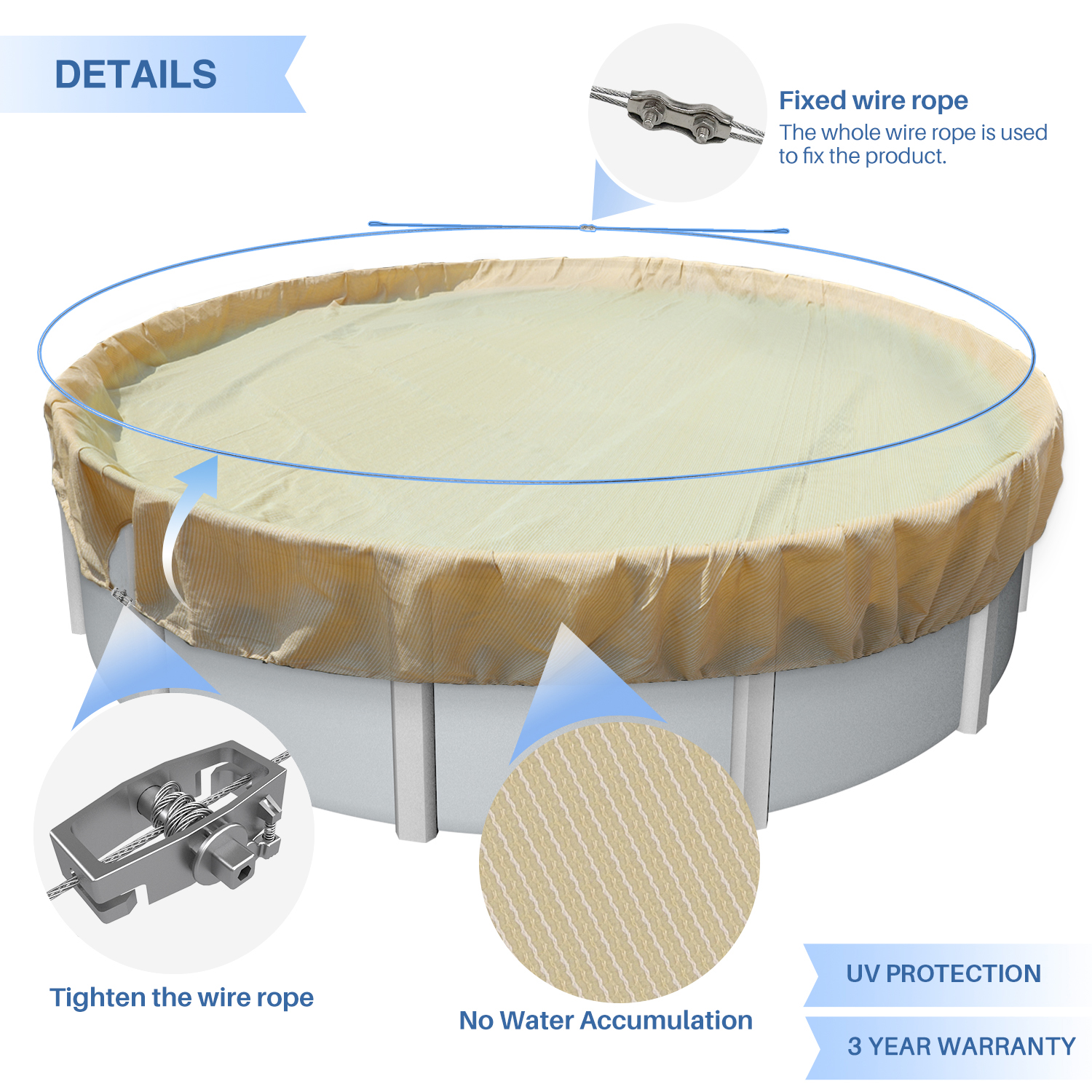 DETAILS

Fixed wire rope
The whole wire rope is used to fix the product.

Tighten the wire rope

No Water Accumulation

UV PROTECTION

3 YEAR WARRANTY