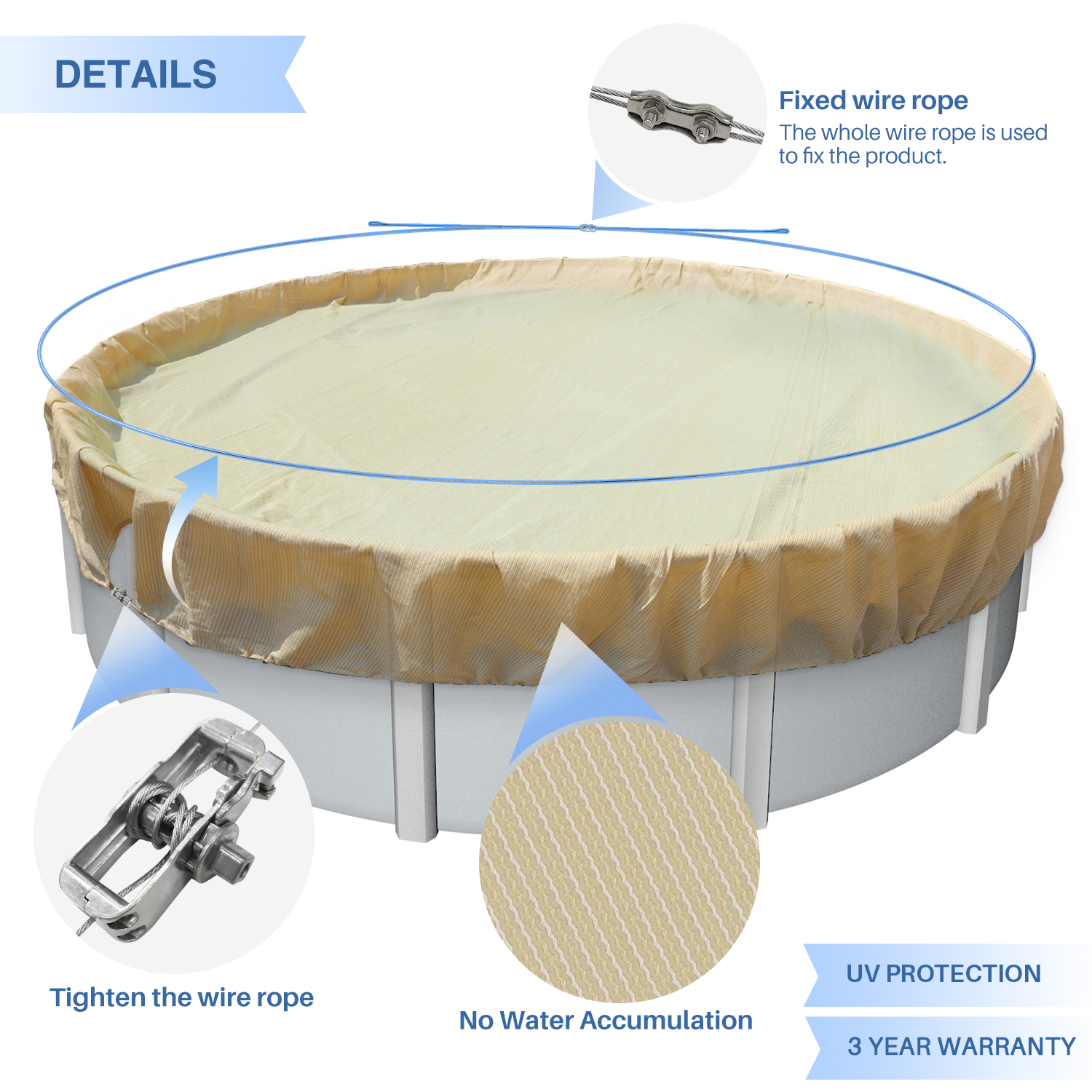 DETAILS

Fixed wire rope
The whole wire rope is used to fix the product.

Tighten the wire rope

No Water Accumulation

UV PROTECTION

3 YEAR WARRANTY