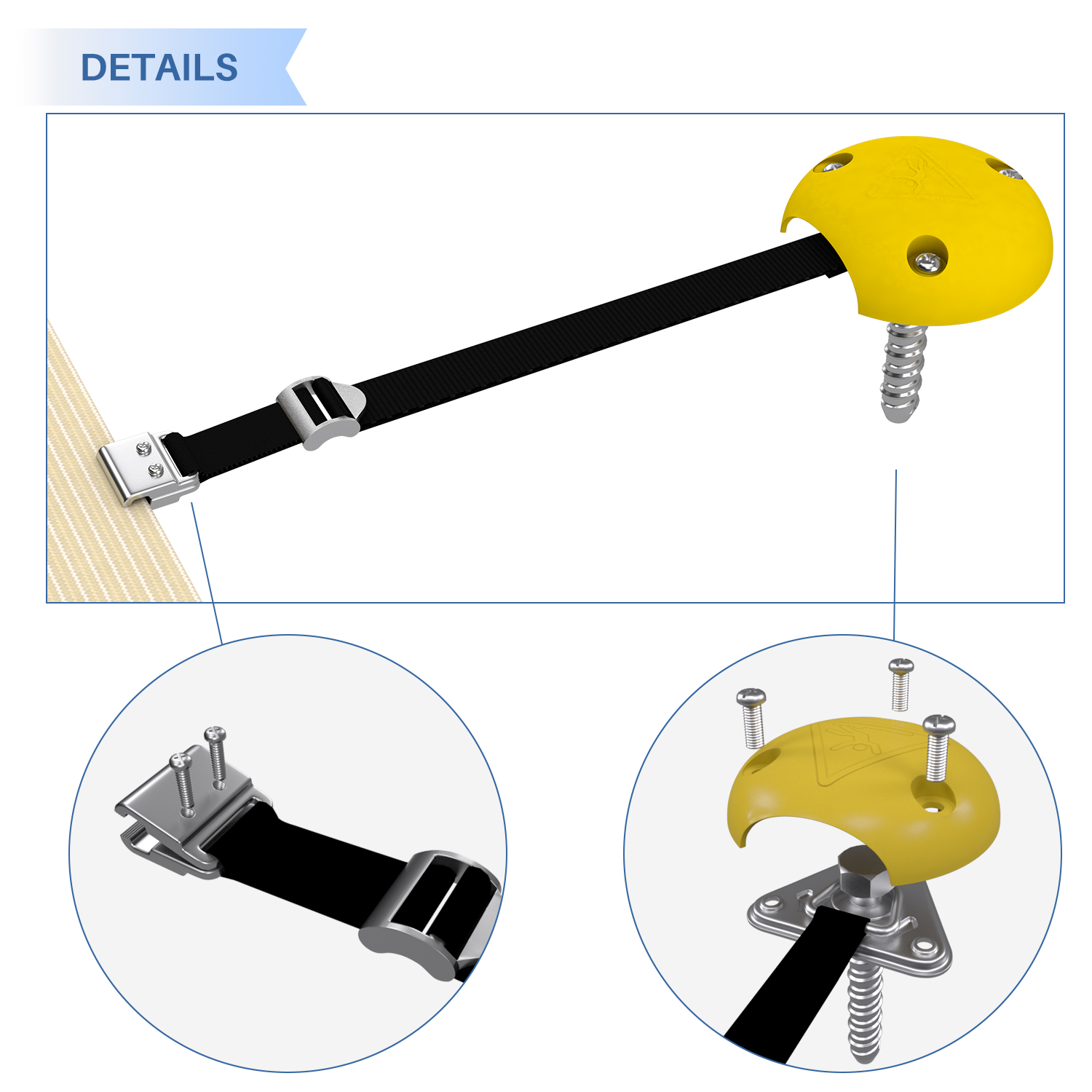 DETAILS