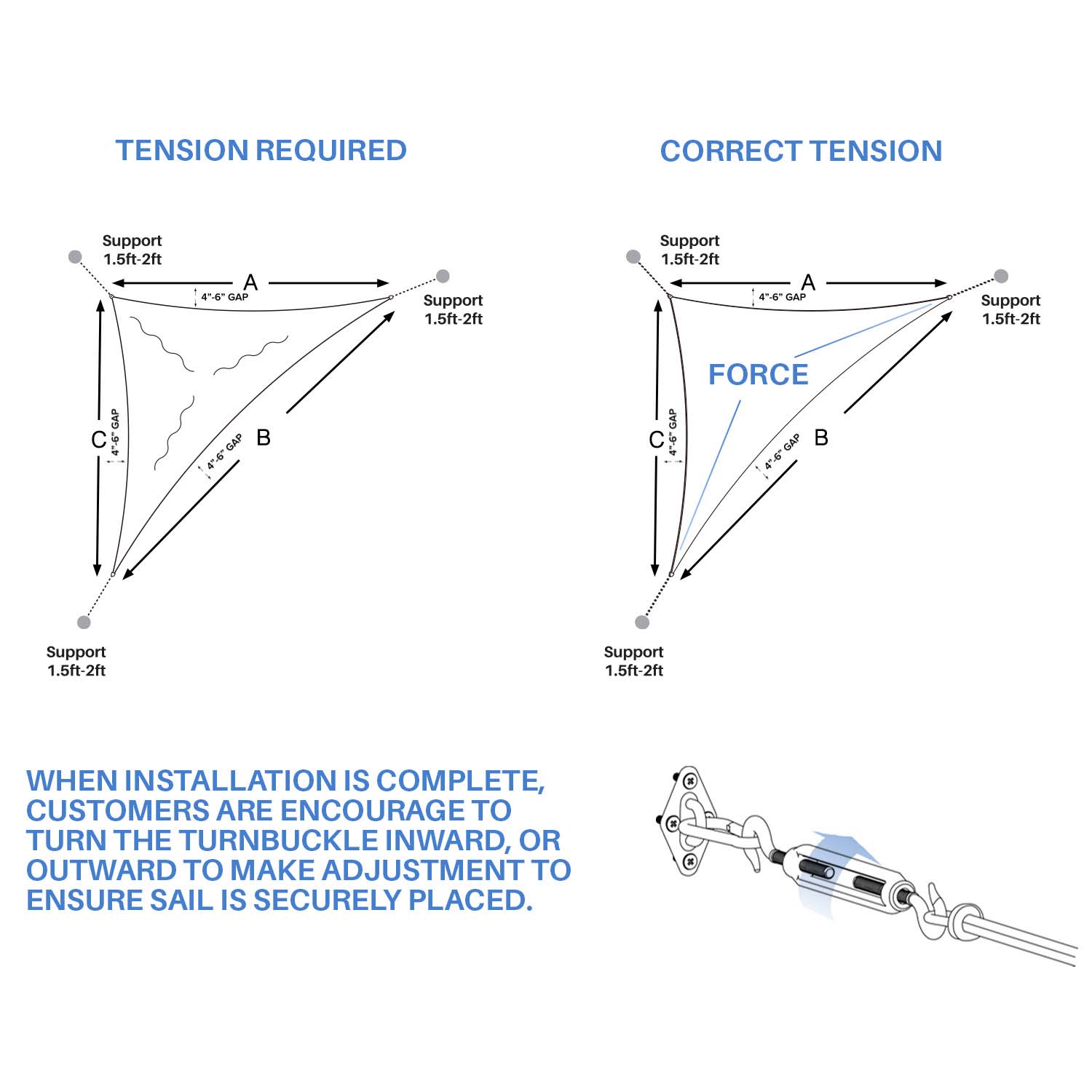 TENSION REQUIRED

Support
1.5ft-2ft

A

4"-6" GAP

Support
1.5ft-2ft

C

4"-6" GAP

4"-6" GAP

B

Support
1.5ft-2ft

CORRECT TENSION

Support
1.5ft-2ft

A

4"-6" GAP

Support
1.5ft-2ft

FORCE

C

4"-6" GAP

4"-6" GAP

B

Support
1.5ft-2ft

WHEN INSTALLATION IS COMPLETE, CUSTOMERS ARE ENCOURAGE TO TURN THE TURNBUCKLE INWARD, OR OUTWARD TO MAKE ADJUSTMENT TO ENSURE SAIL IS SECURELY PLACED.