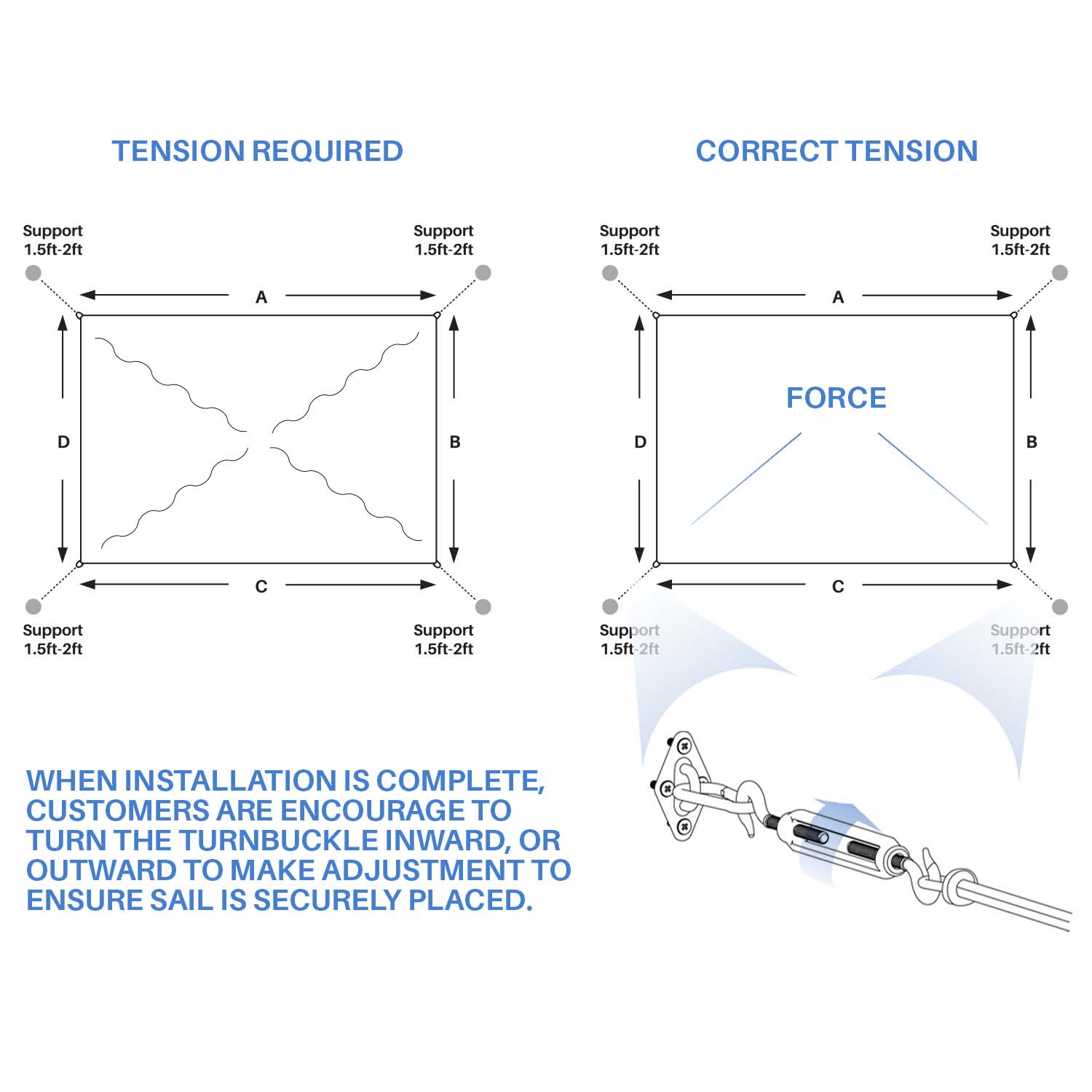 TENSION REQUIRED

Support
1.5ft-2ft

Support
1.5ft-2ft

A

D

B

C

Support
1.5ft-2ft

Support
1.5ft-2ft

CORRECT TENSION

Support
1.5ft-2ft

Support
1.5ft-2ft

A

FORCE

D

B

C

Support
1.5ft-2ft

Support
1.5ft-2ft

WHEN INSTALLATION IS COMPLETE, CUSTOMERS ARE ENCOURAGE TO TURN THE TURNBUCKLE INWARD, OR OUTWARD TO MAKE ADJUSTMENT TO ENSURE SAIL IS SECURELY PLACED.