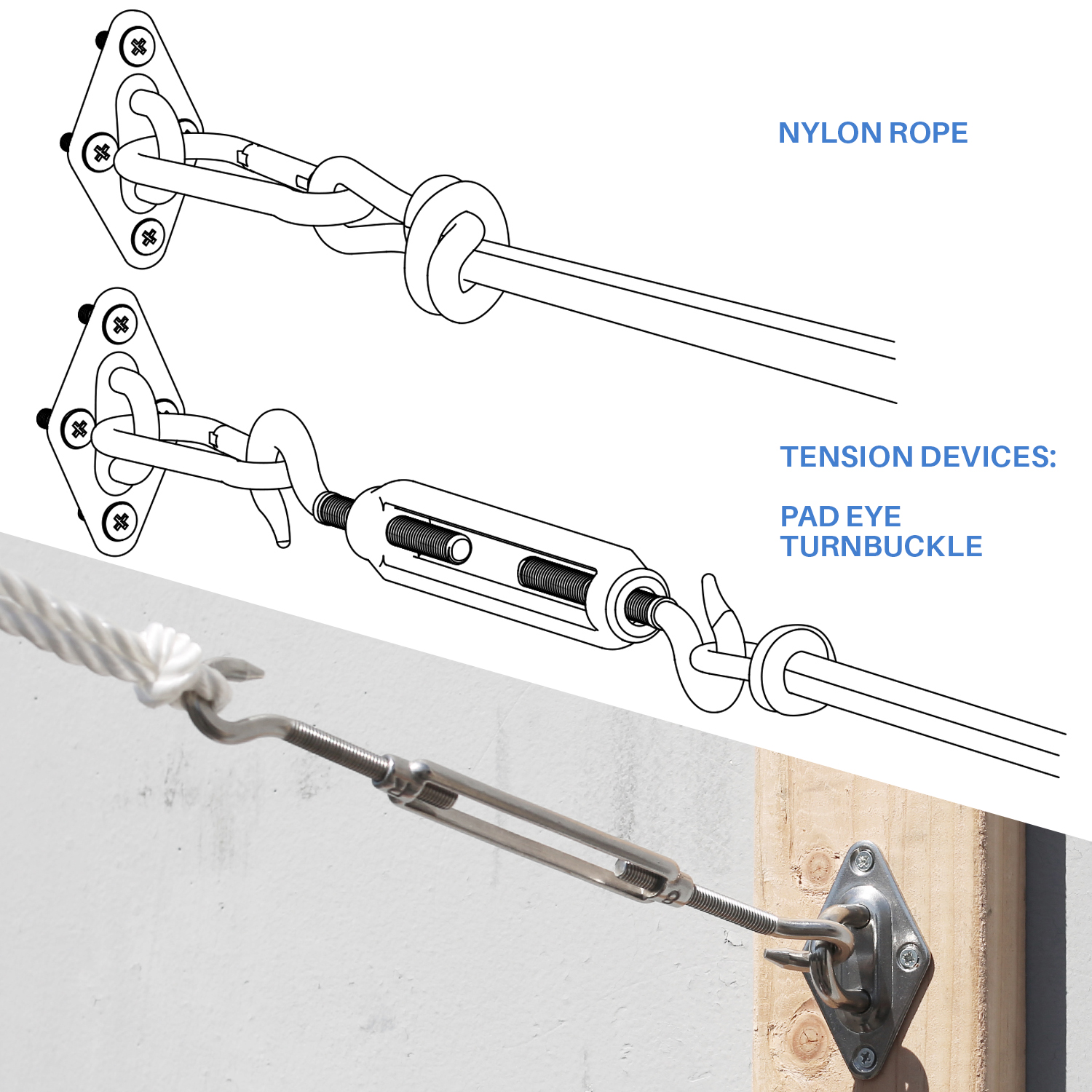 NYLON ROPE

TENSION DEVICES:

PAD EYE
TURNBUCKLE