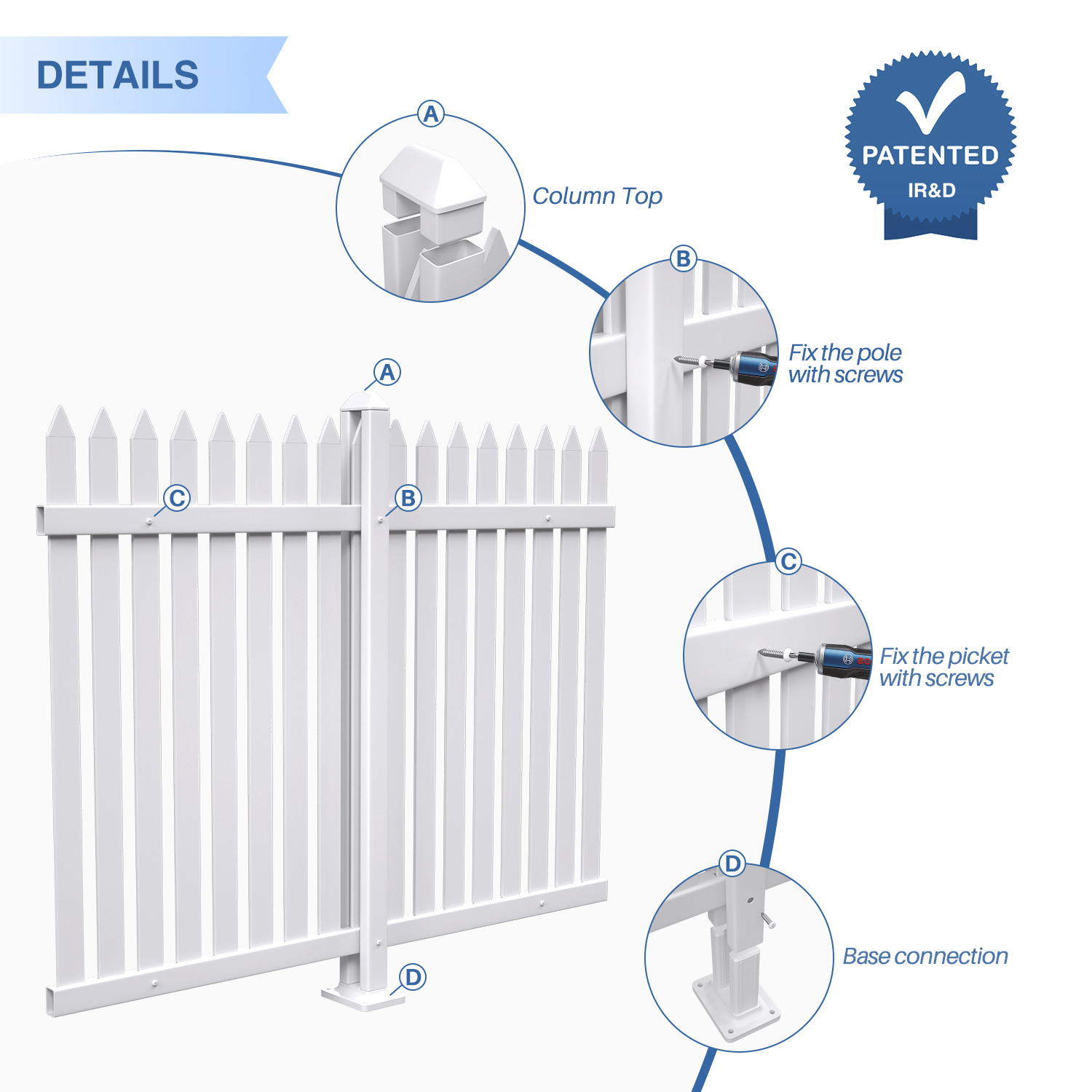 DETAILS

PATENTED
IR&D

A
Column Top

B
Fix the pole with screws

C
Fix the picket with screws

D
Base connection

A
C
B
D