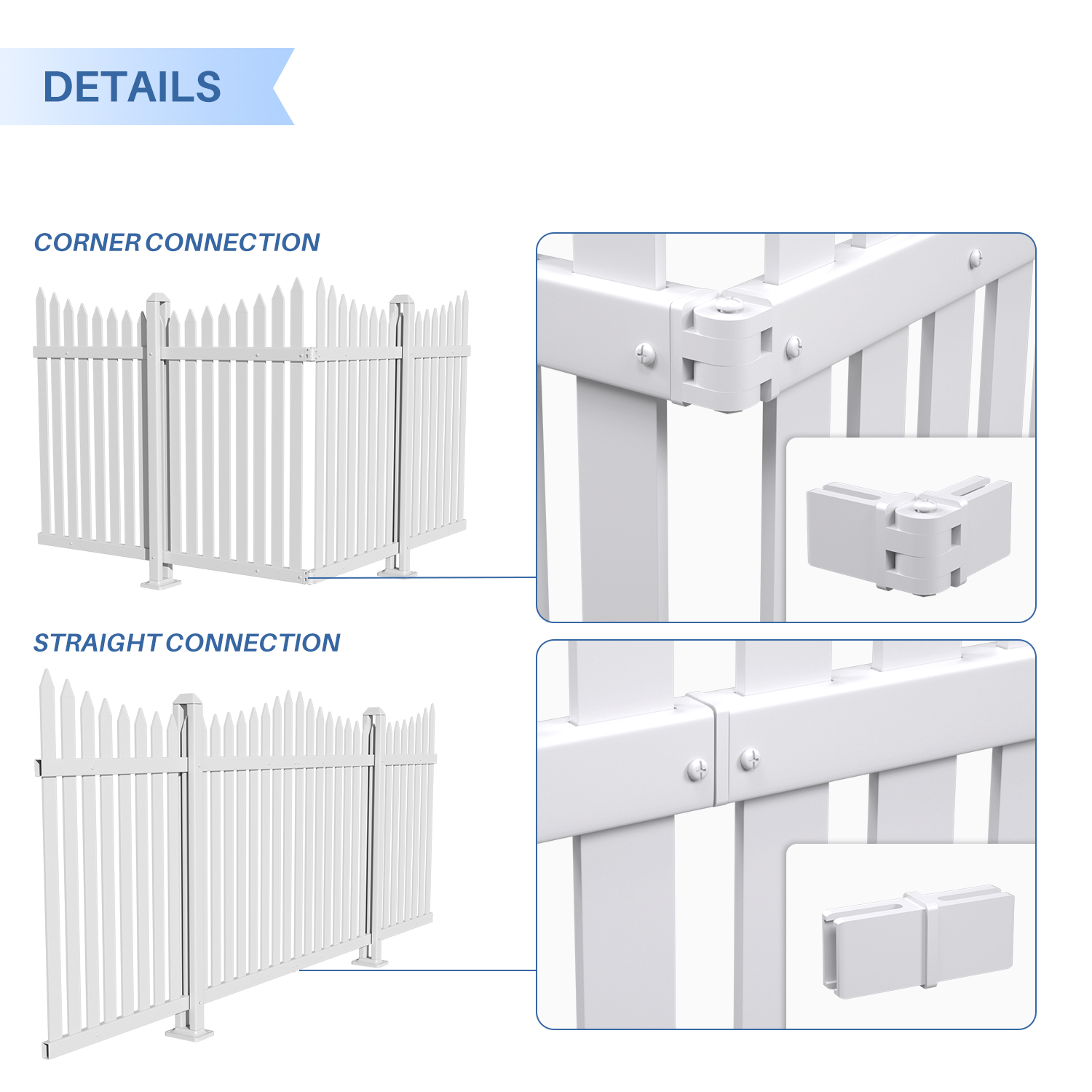 DETAILS

CORNER CONNECTION

STRAIGHT CONNECTION