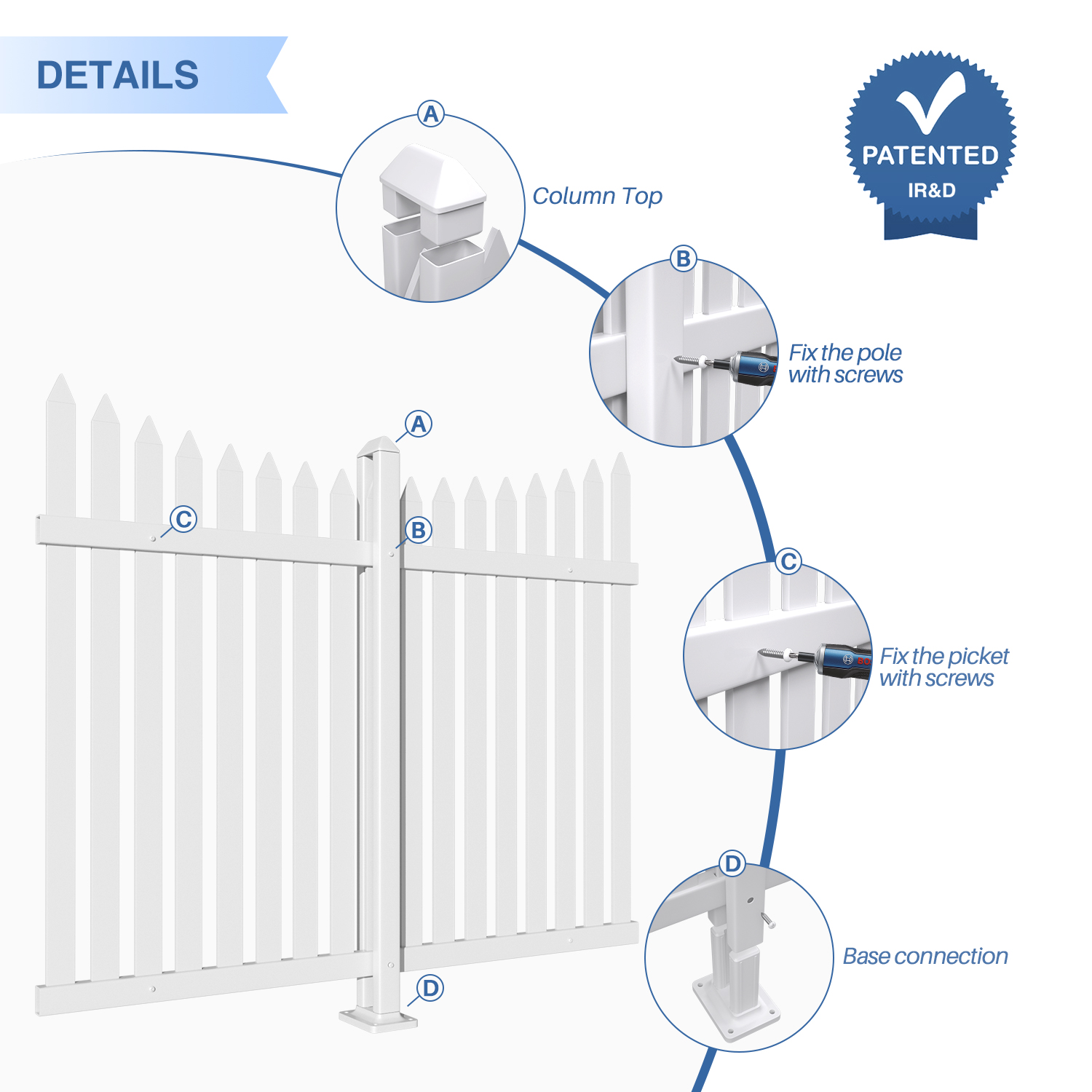 DETAILS

PATENTED
IR&D

A
Column Top

B
Fix the pole with screws

C
Fix the picket with screws

D
Base connection

A
C
B
D