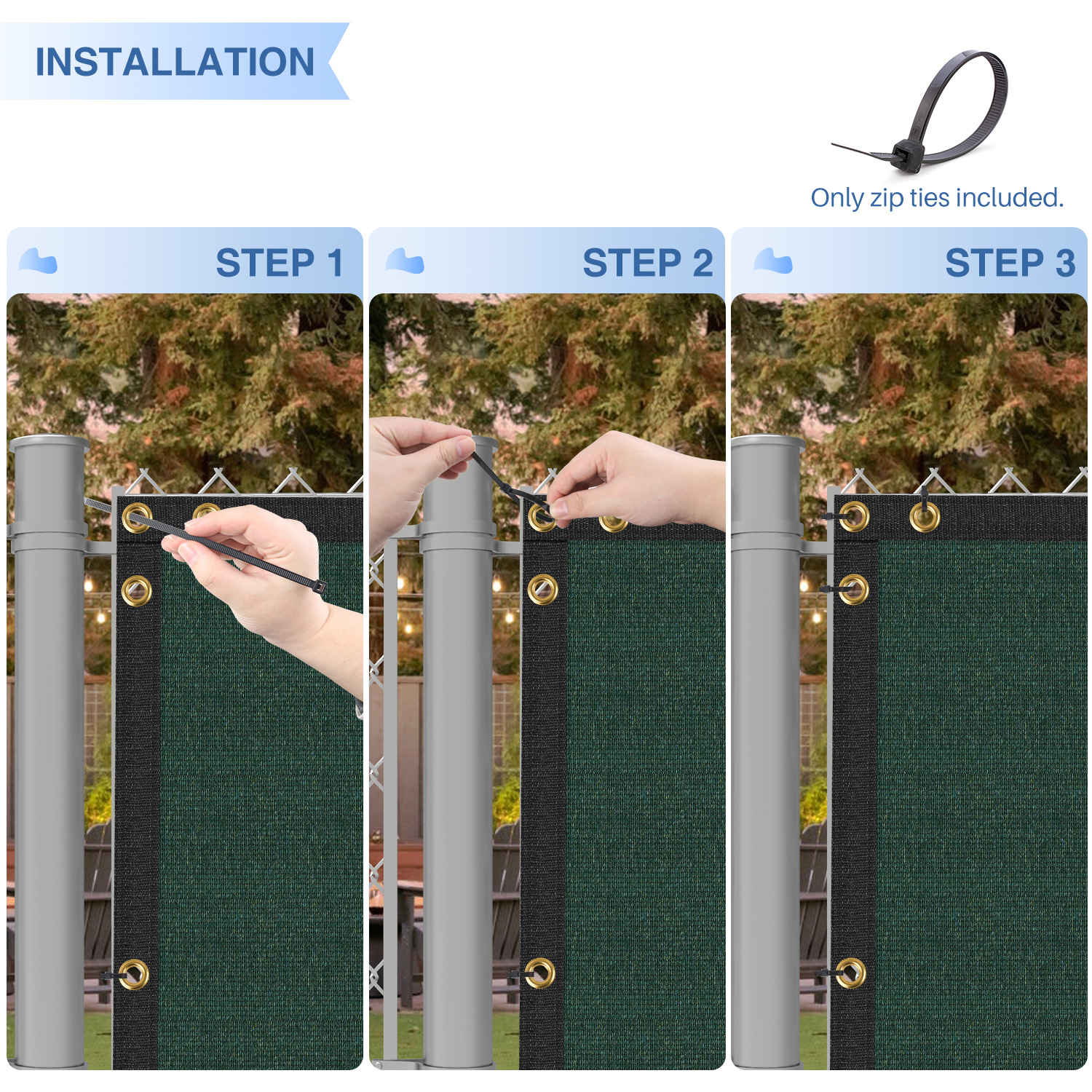 INSTALLATION

Only zip ties included.

STEP 1

STEP 2

STEP 3