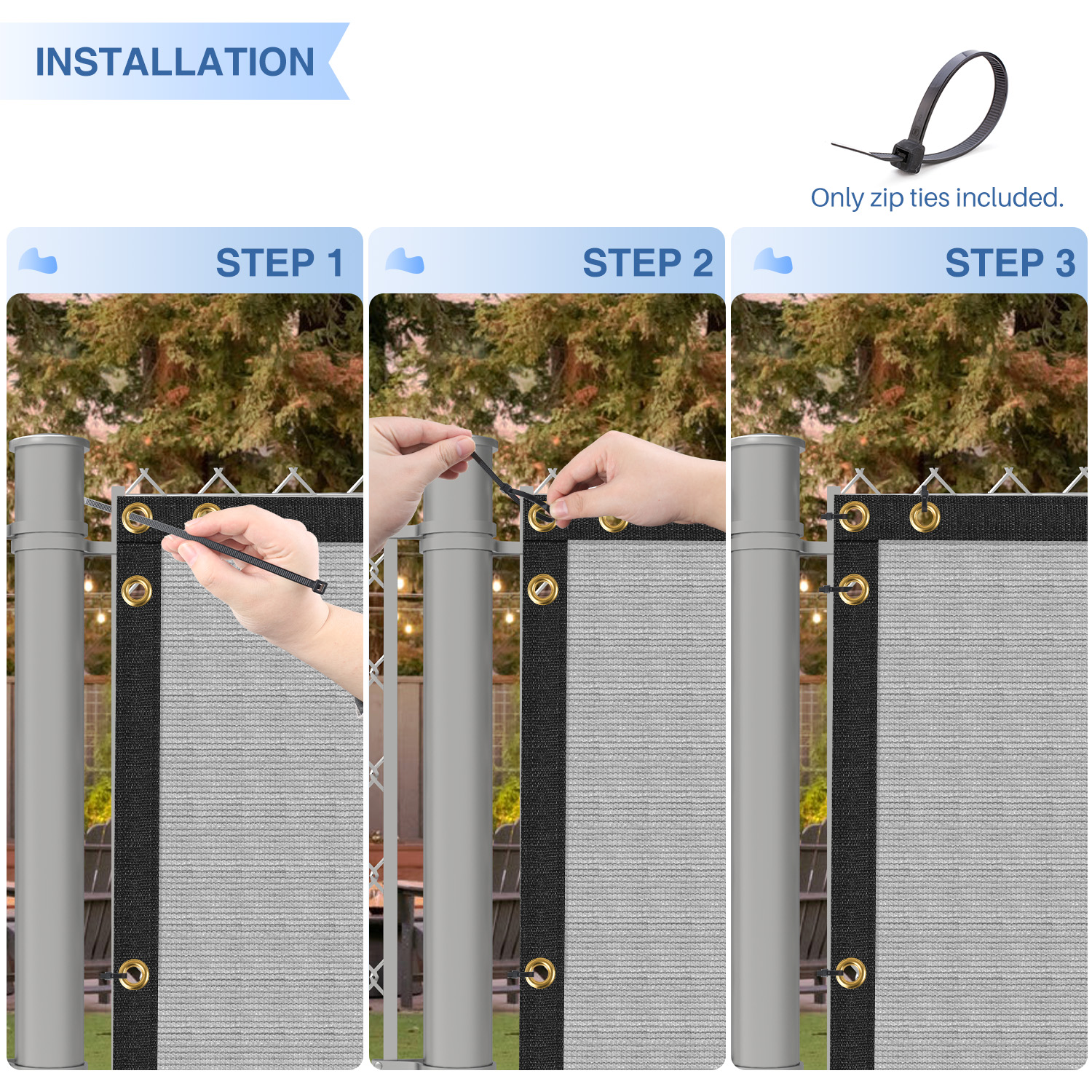 INSTALLATION

Only zip ties included.

STEP 1

STEP 2

STEP 3