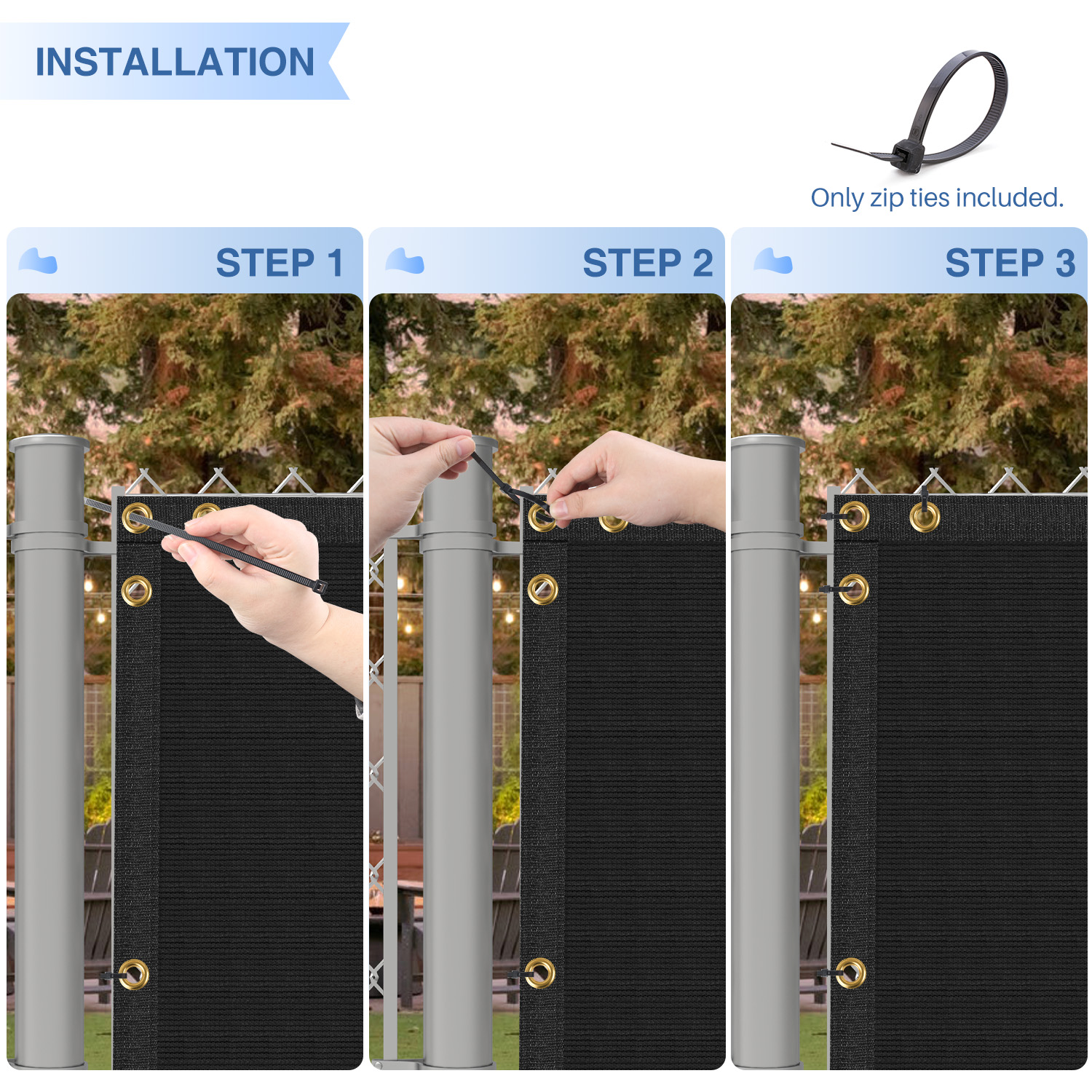 INSTALLATION

Only zip ties included.

STEP 1

STEP 2

STEP 3