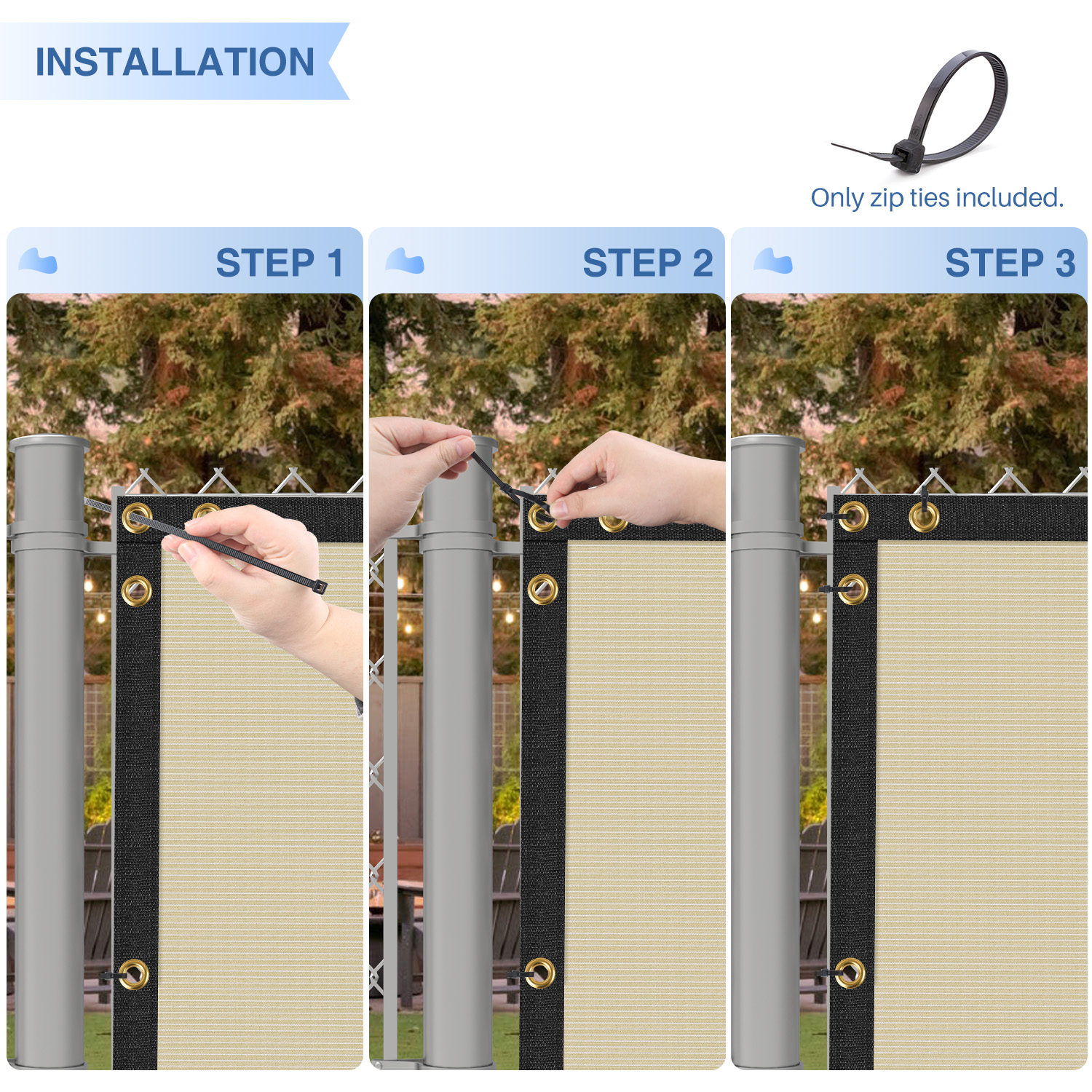 INSTALLATION

Only zip ties included.

STEP 1

STEP 2

STEP 3