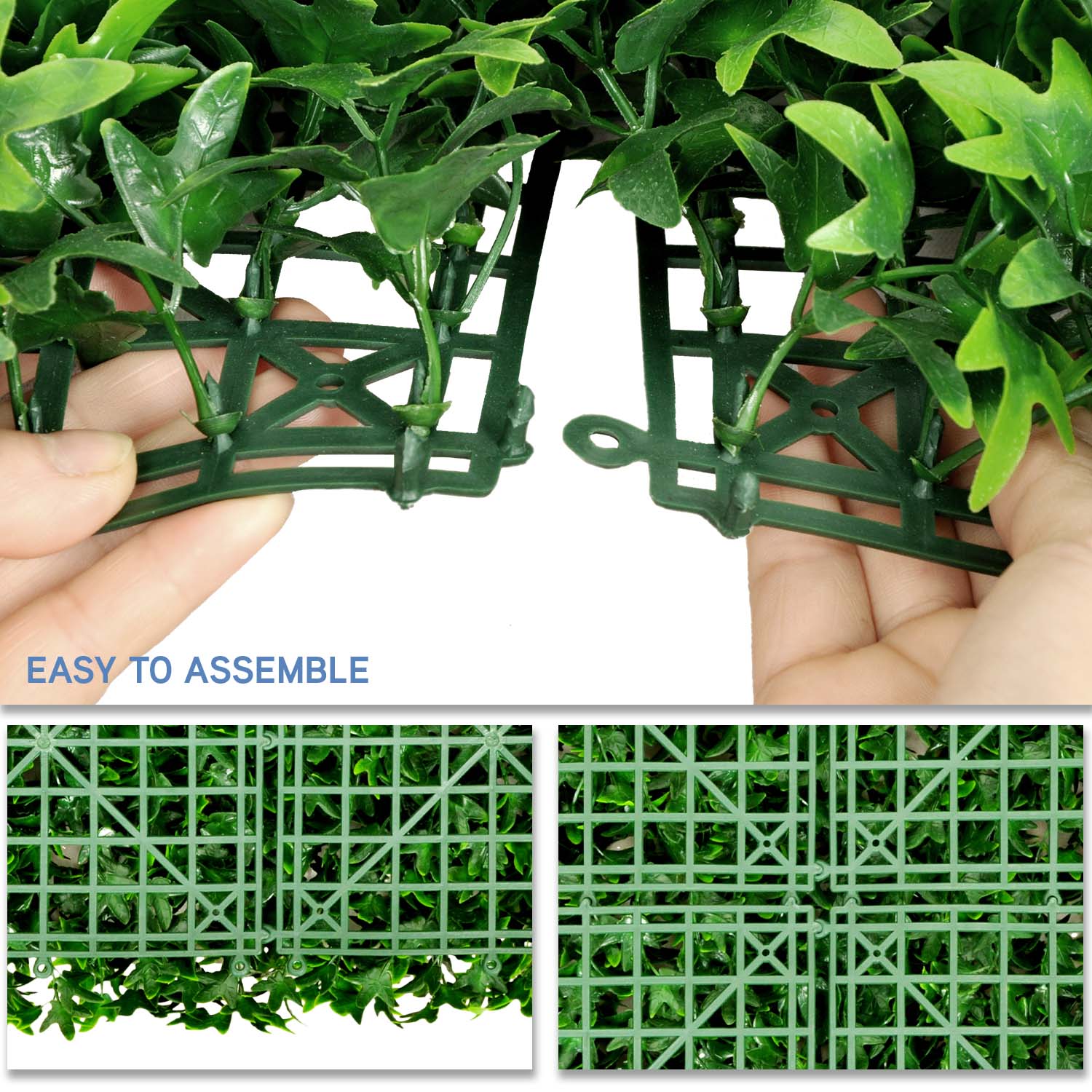 EASY TO ASSEMBLE