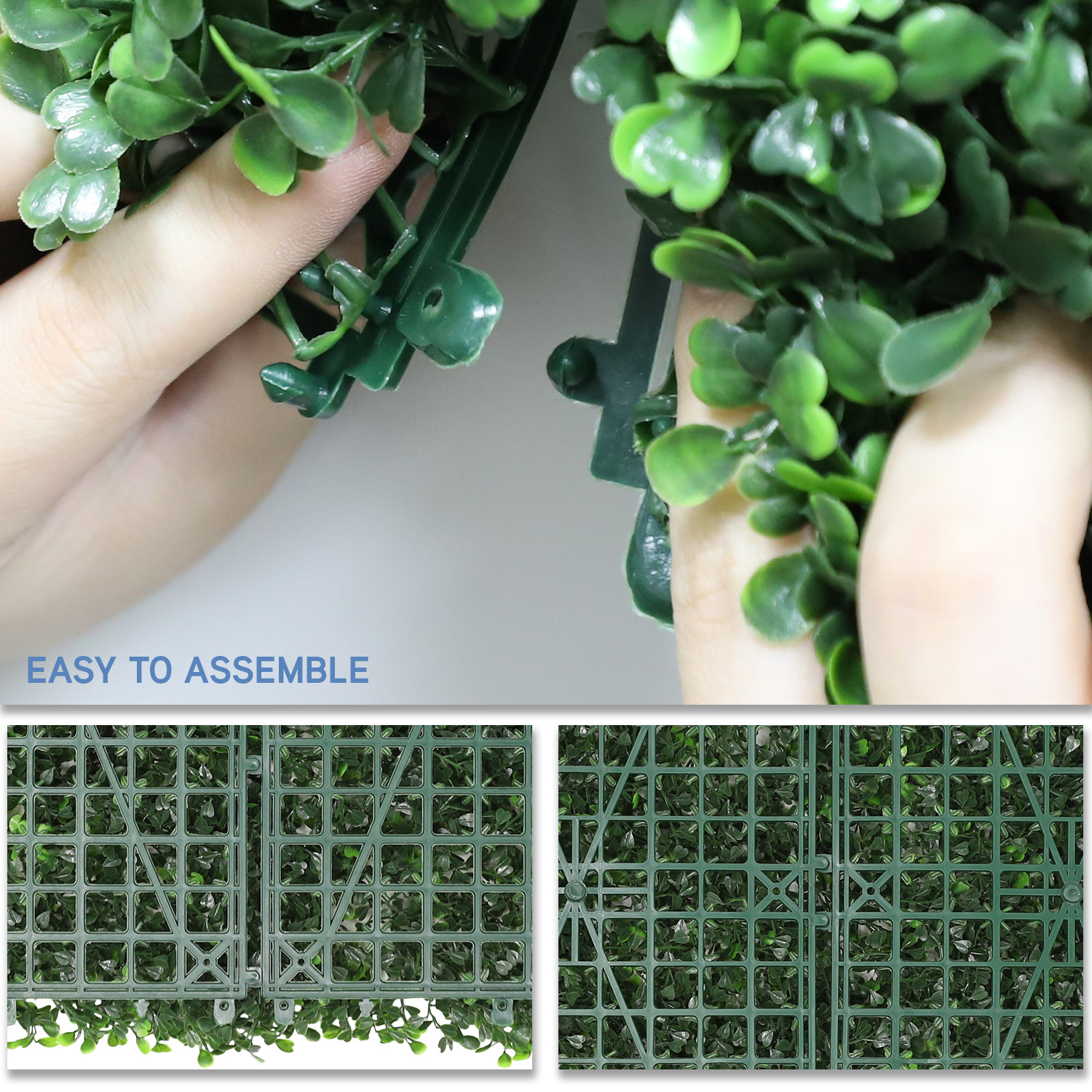 EASY TO ASSEMBLE