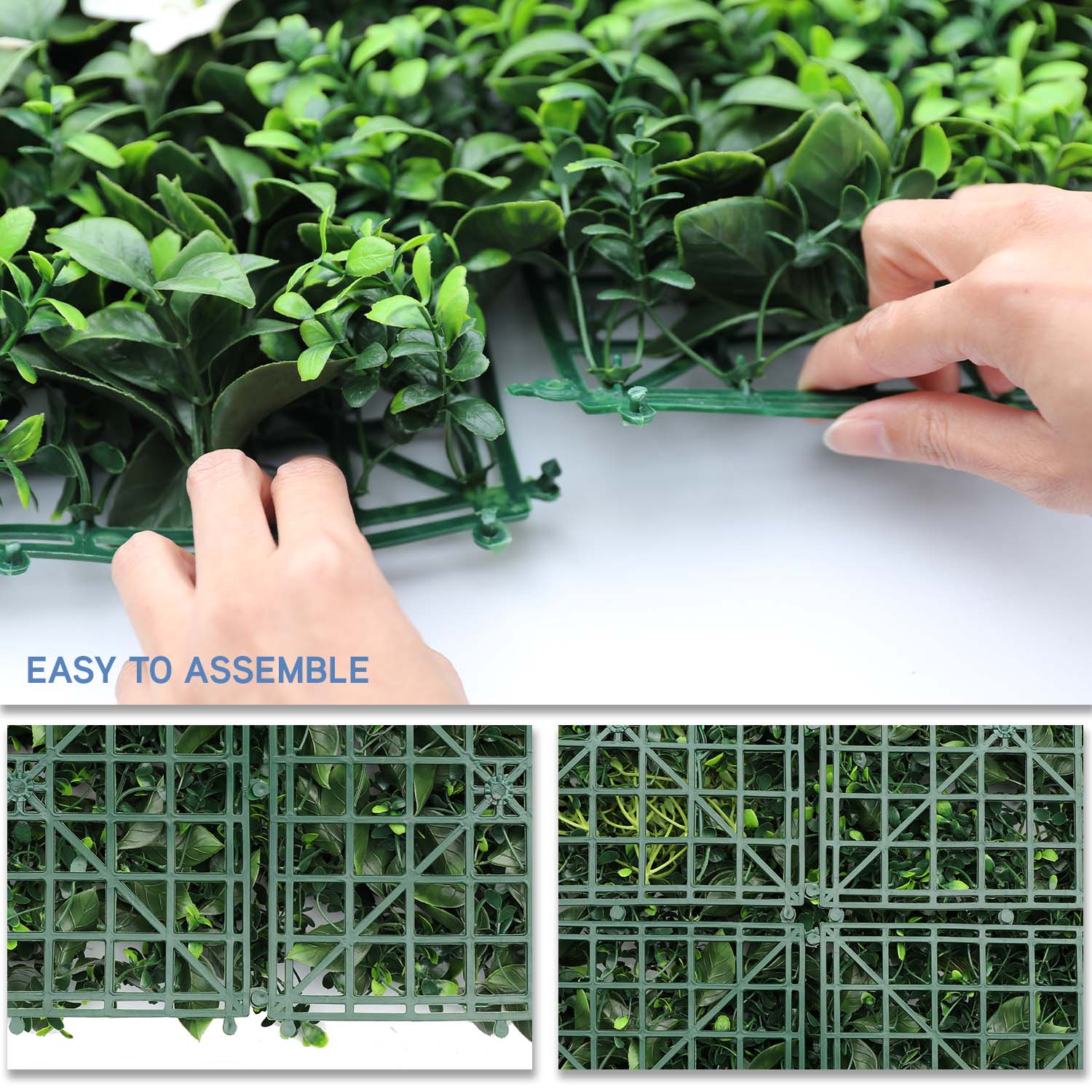 EASY TO ASSEMBLE