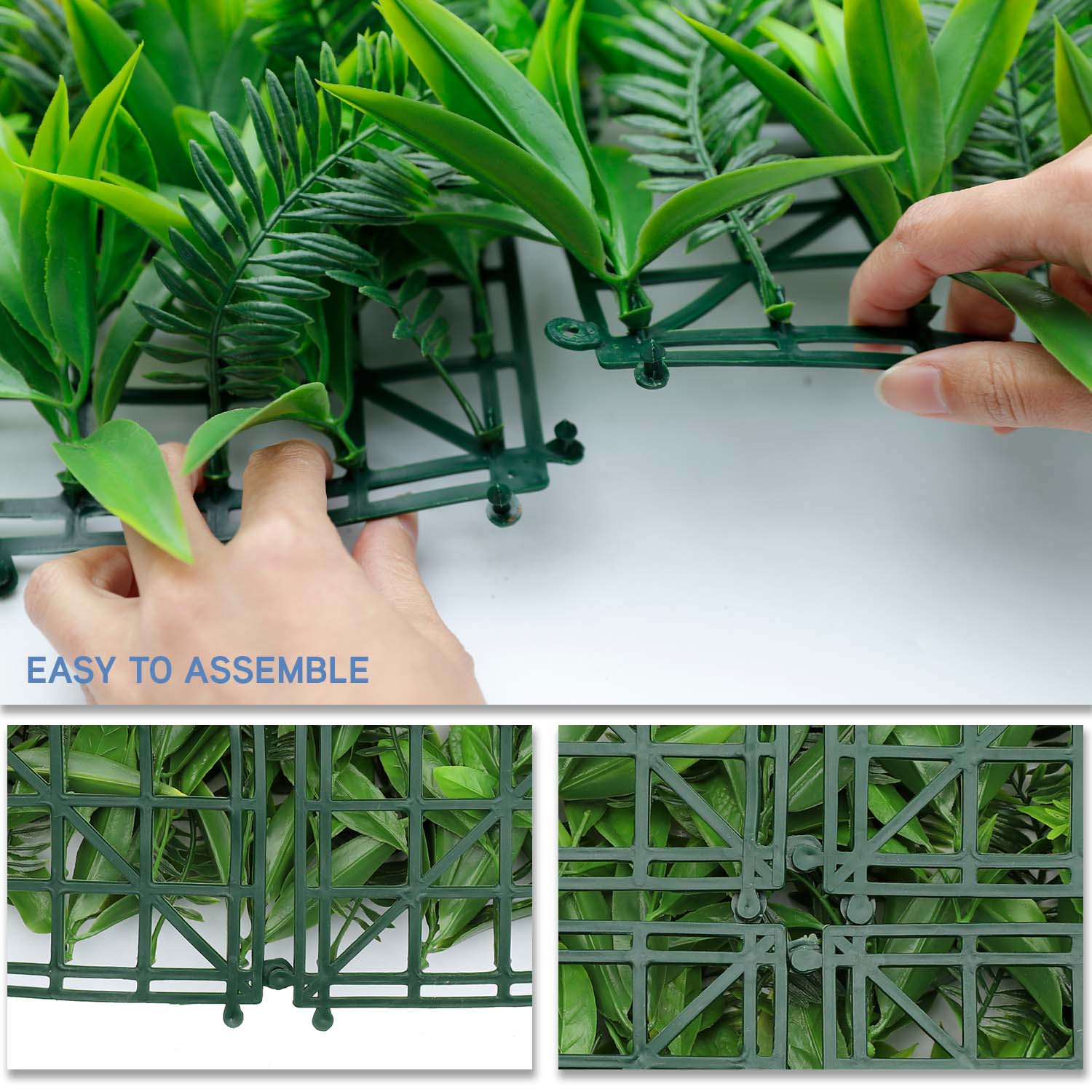 EASY TO ASSEMBLE