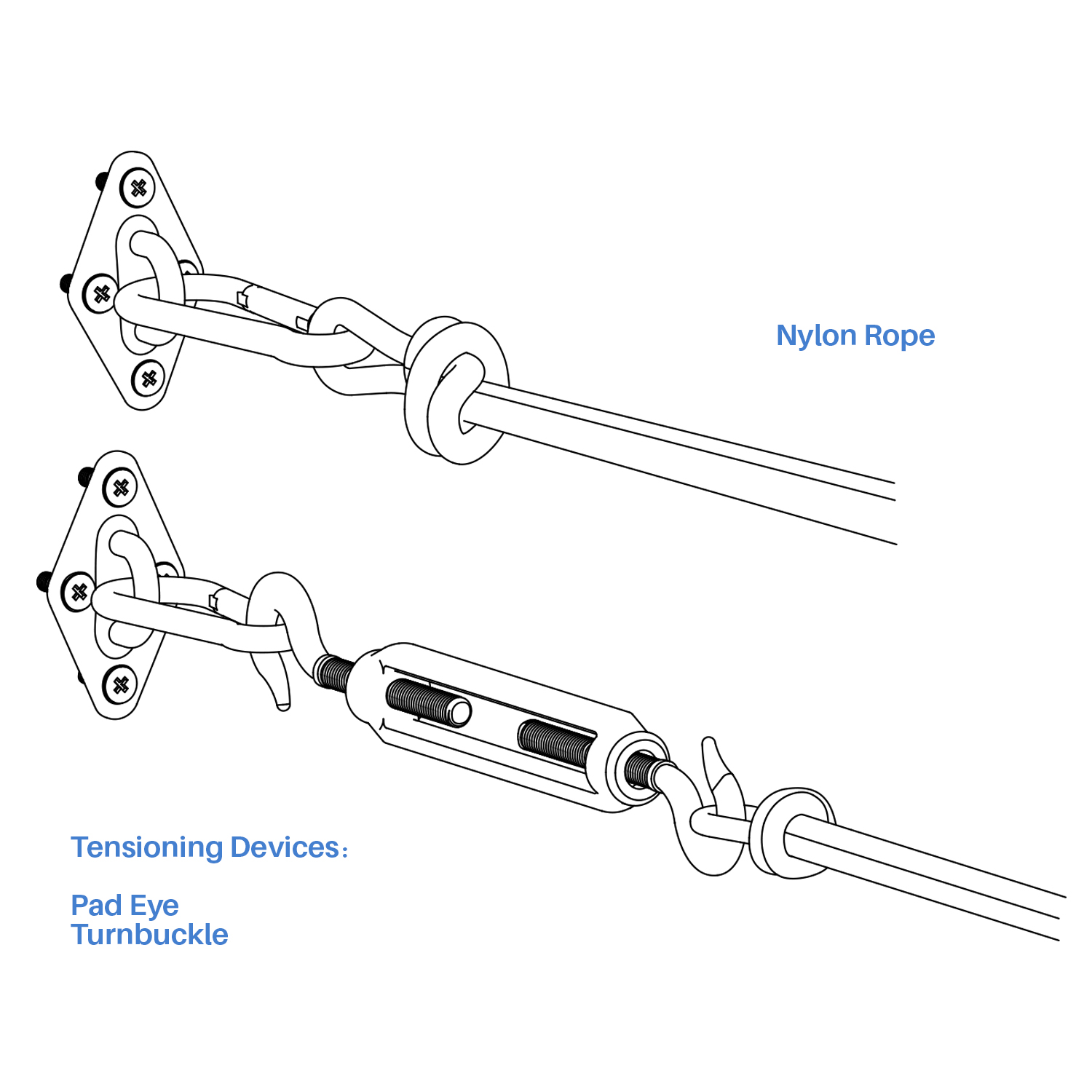 Nylon Rope

Tensioning Devices：

Pad Eye
Turnbuckle