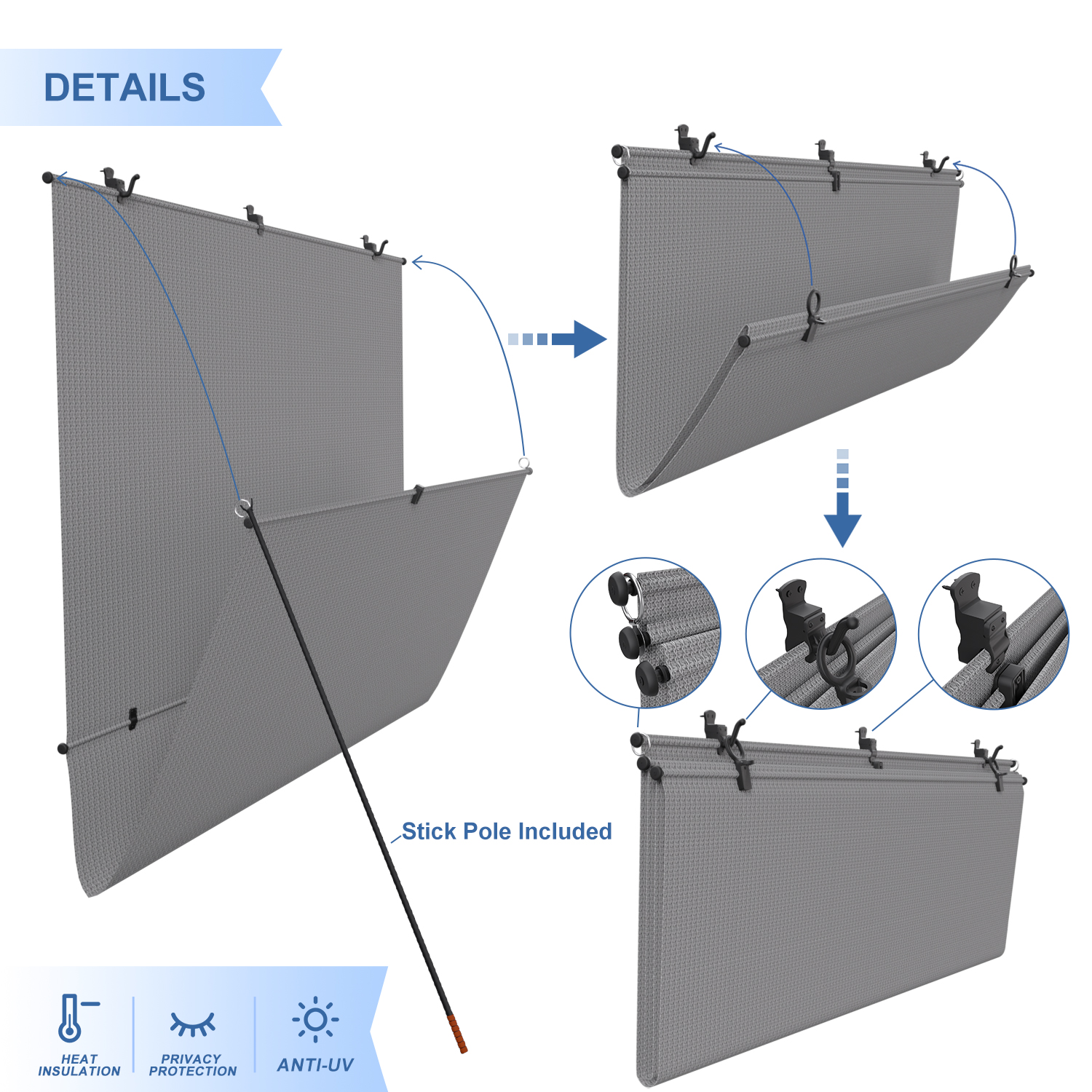 DETAILS

Stick Pole Included

HEAT INSULATION

PRIVACY PROTECTION

ANTI-UV