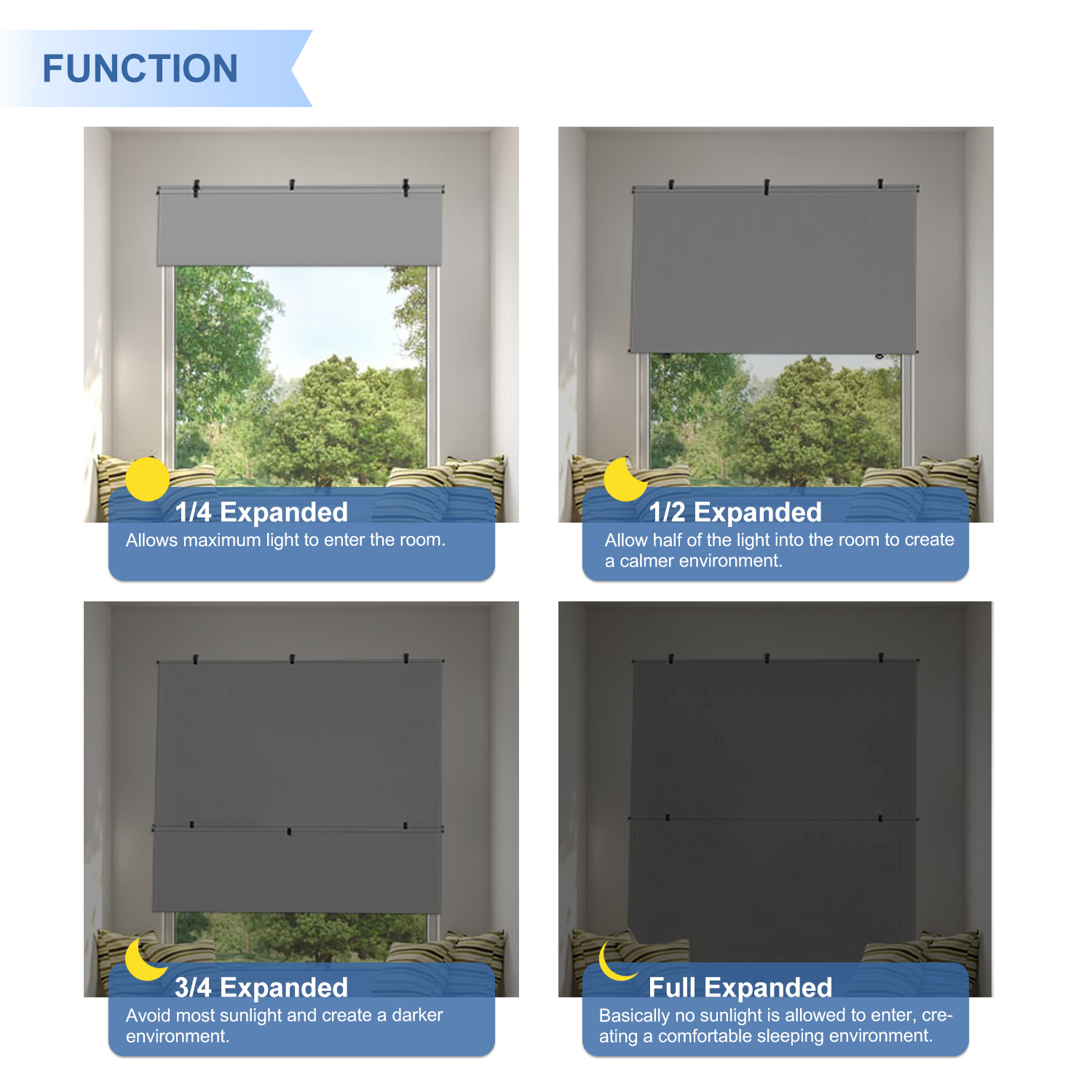 FUNCTION

1/4 Expanded
Allows maximum light to enter the room.

1/2 Expanded
Allow half of the light into the room to create a calmer environment.

3/4 Expanded
Avoid most sunlight and create a darker environment.

Full Expanded
Basically no sunlight is allowed to enter, creating a comfortable sleeping environment.