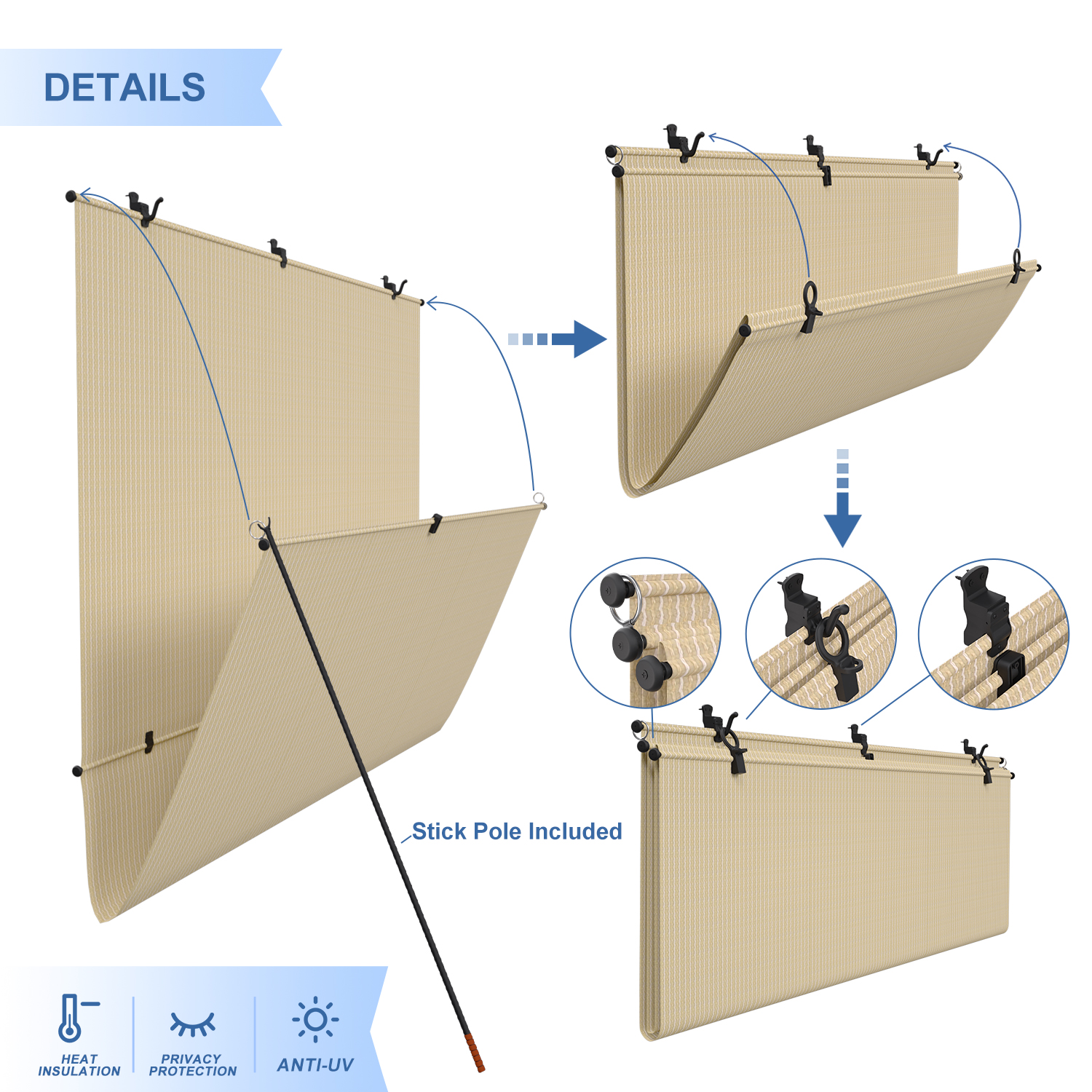 DETAILS

Stick Pole Included

HEAT INSULATION

PRIVACY PROTECTION

ANTI-UV