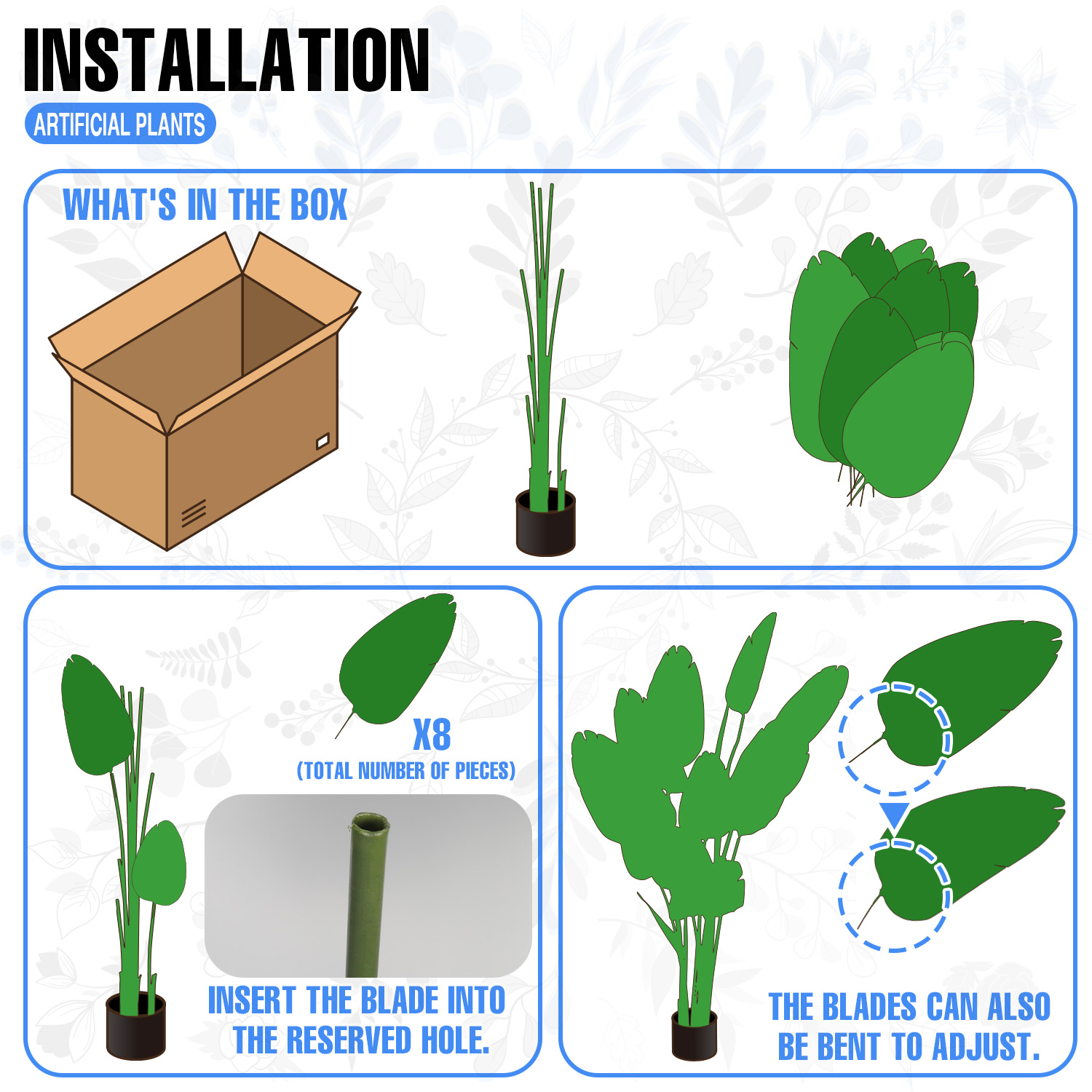 INSTALLATION

ARTIFICIAL PLANTS

WHAT'S IN THE BOX

X8
(TOTAL NUMBER OF PIECES)

INSERT THE BLADE INTO THE RESERVED HOLE.

THE BLADES CAN ALSO BE BENT TO ADJUST.