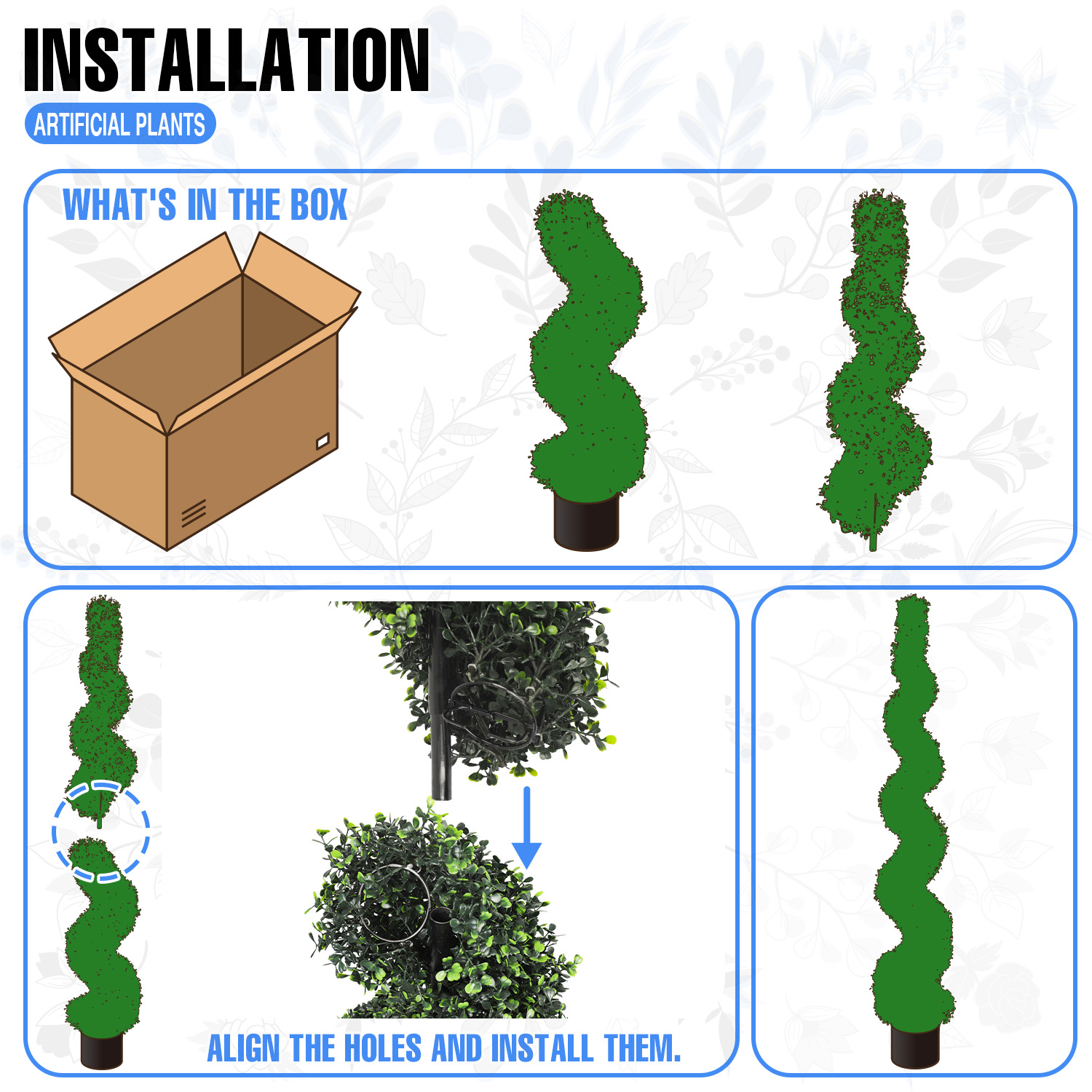 INSTALLATION

ARTIFICIAL PLANTS

WHAT'S IN THE BOX

ALIGN THE HOLES AND INSTALL THEM.