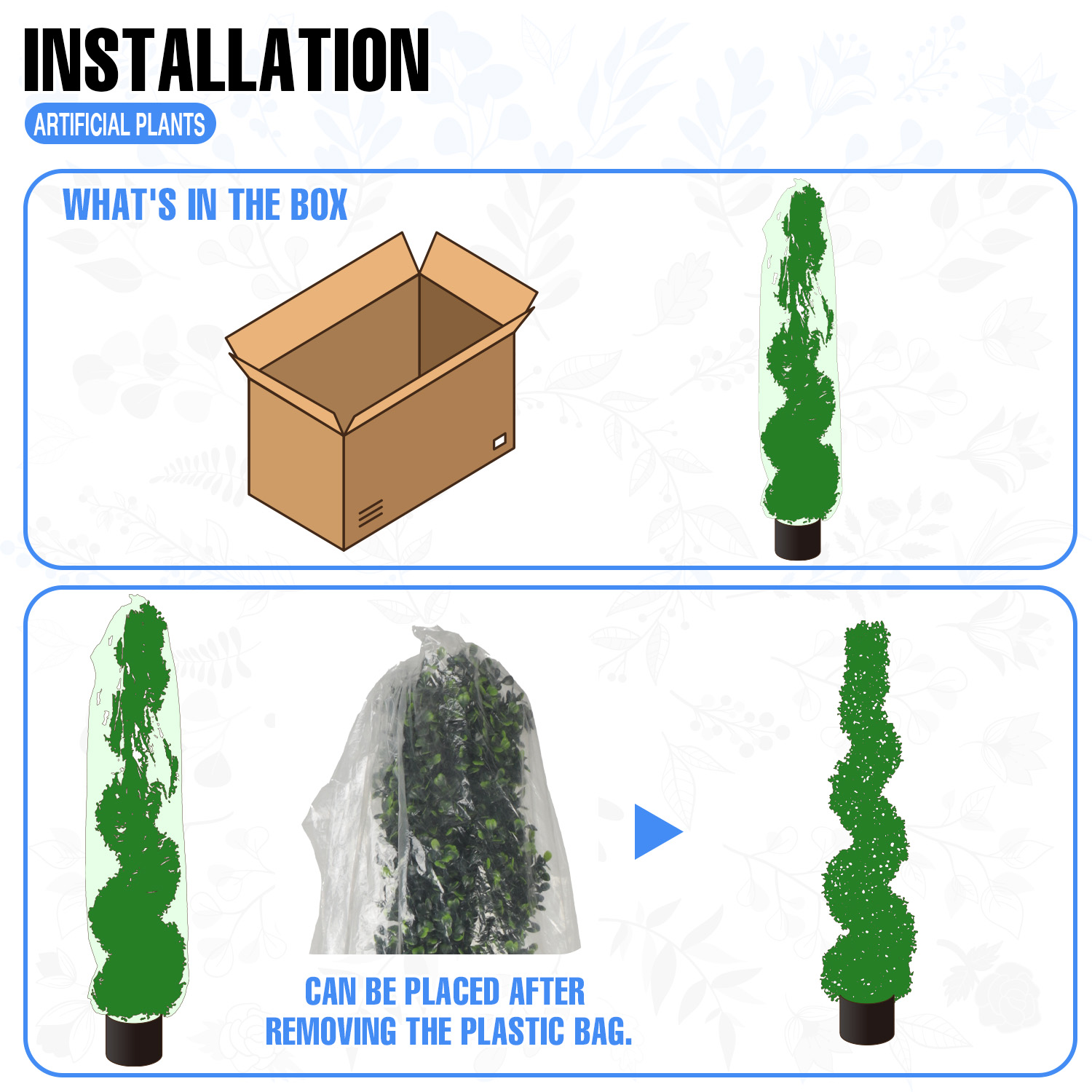 INSTALLATION
ARTIFICIAL PLANTS

WHAT'S IN THE BOX

CAN BE PLACED AFTER REMOVING THE PLASTIC BAG.