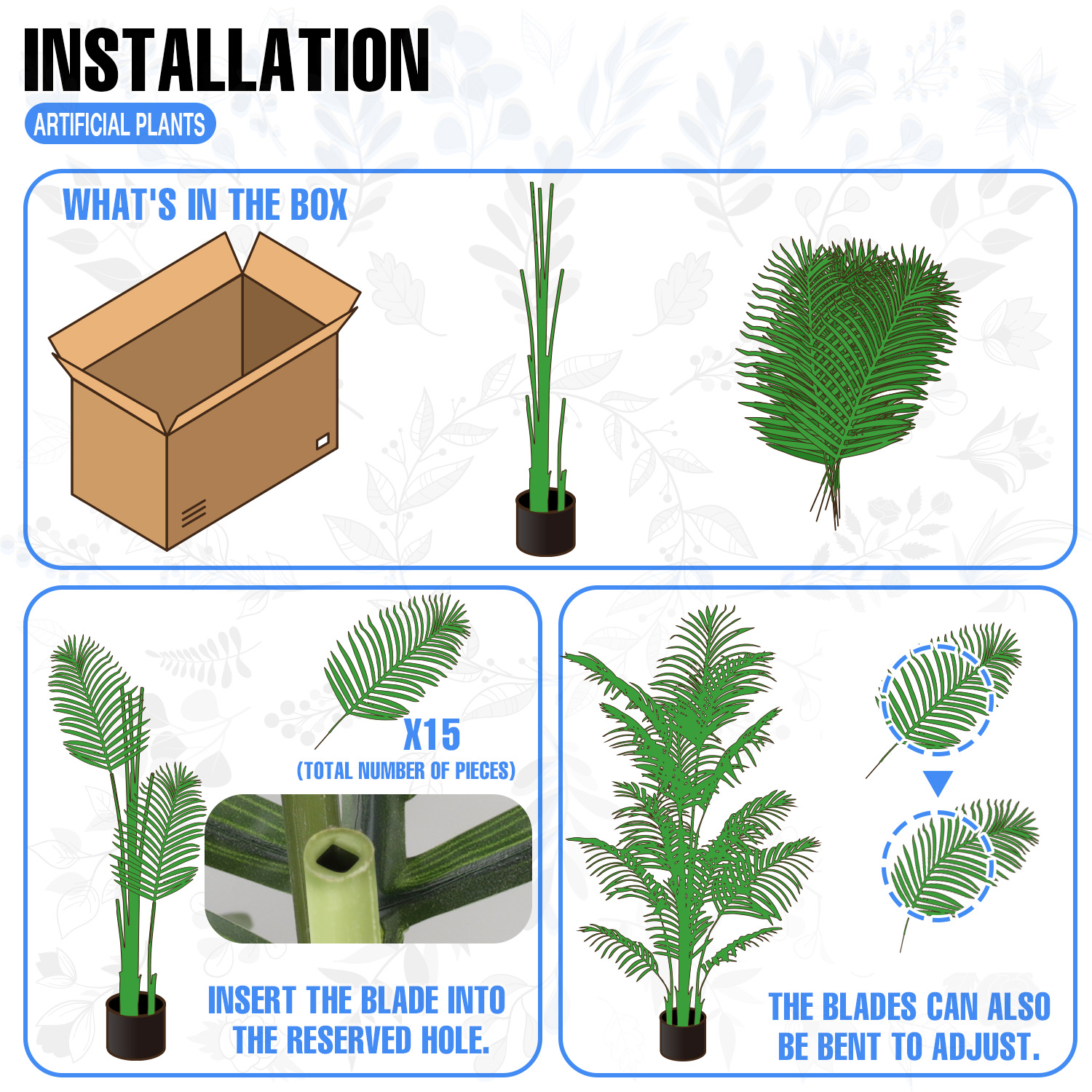 INSTALLATION
ARTIFICIAL PLANTS

WHAT'S IN THE BOX

X15
(TOTAL NUMBER OF PIECES)

INSERT THE BLADE INTO THE RESERVED HOLE.

THE BLADES CAN ALSO BE BENT TO ADJUST.