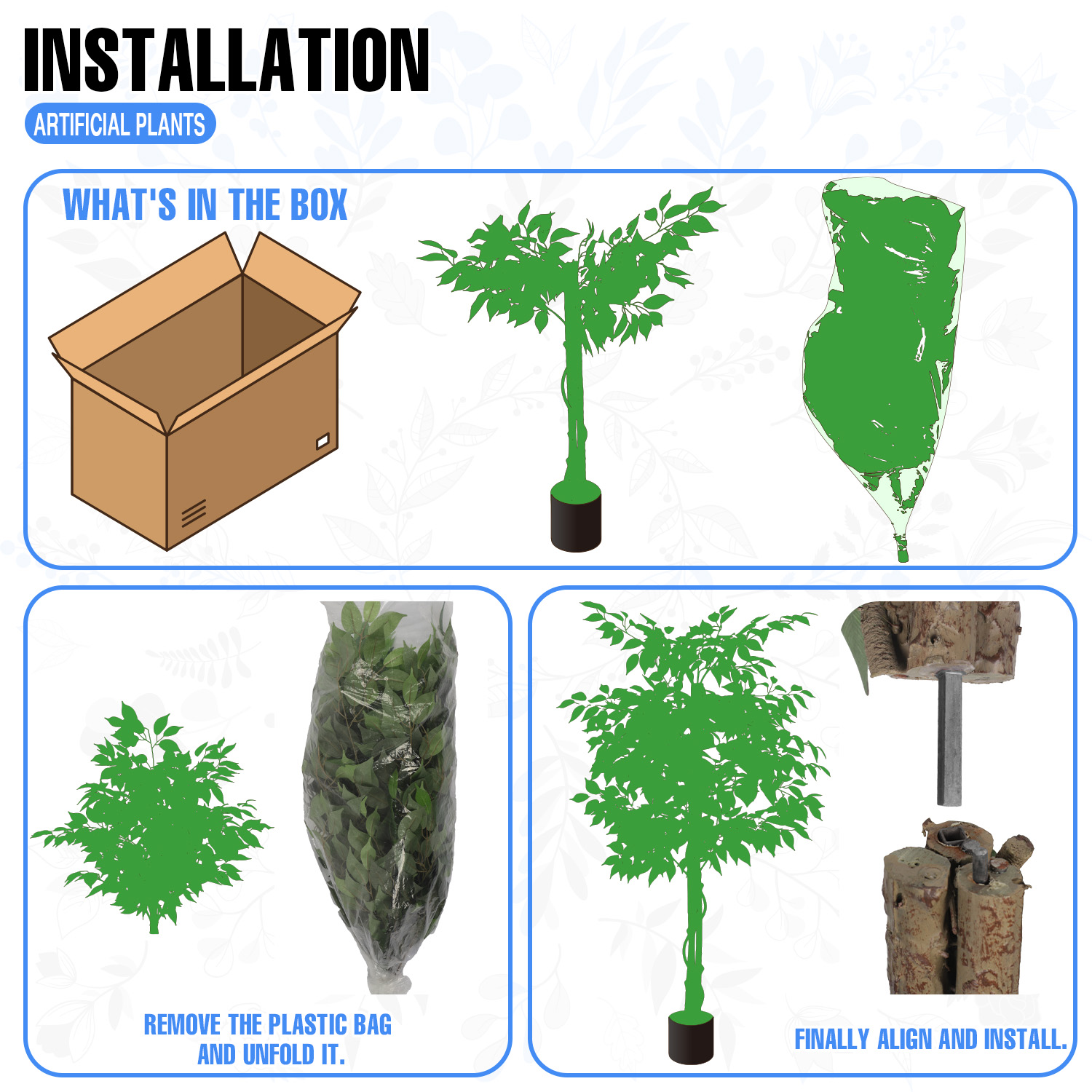 INSTALLATION

ARTIFICIAL PLANTS

WHAT'S IN THE BOX

REMOVE THE PLASTIC BAG AND UNFOLD IT.

FINALLY ALIGN AND INSTALL.