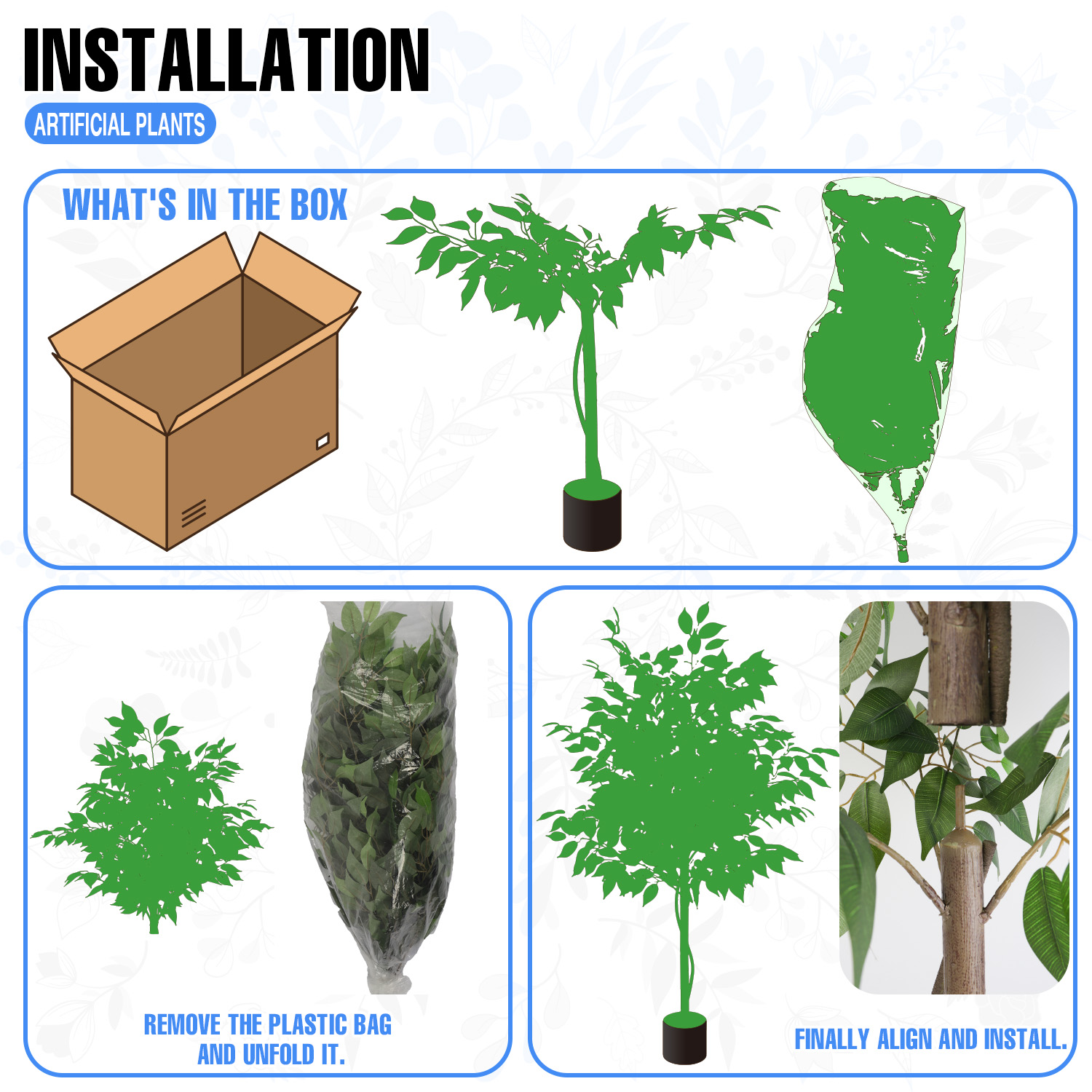 INSTALLATION

ARTIFICIAL PLANTS

WHAT'S IN THE BOX

REMOVE THE PLASTIC BAG AND UNFOLD IT.

FINALLY ALIGN AND INSTALL.