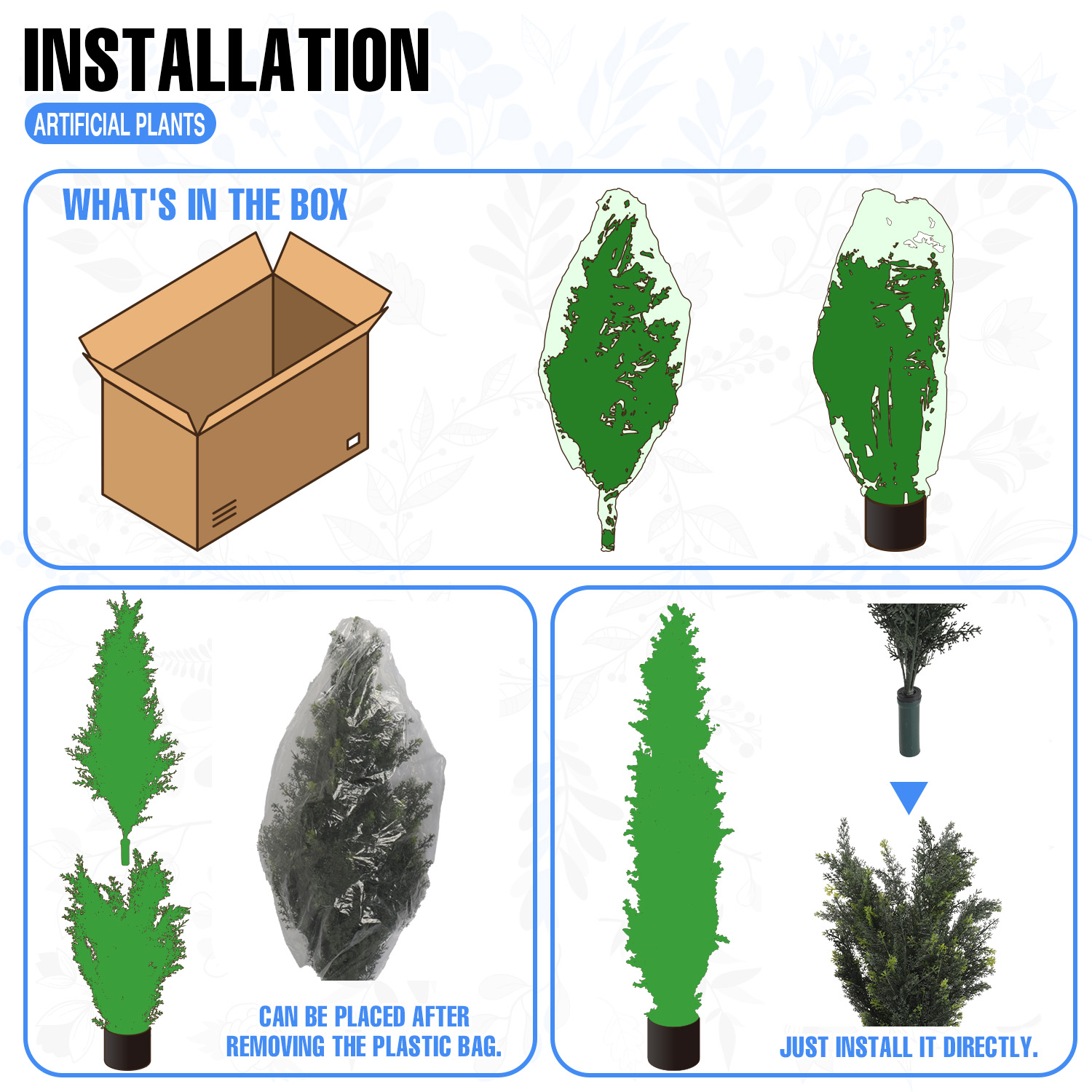 INSTALLATION

ARTIFICIAL PLANTS

WHAT'S IN THE BOX

CAN BE PLACED AFTER REMOVING THE PLASTIC BAG.

JUST INSTALL IT DIRECTLY.