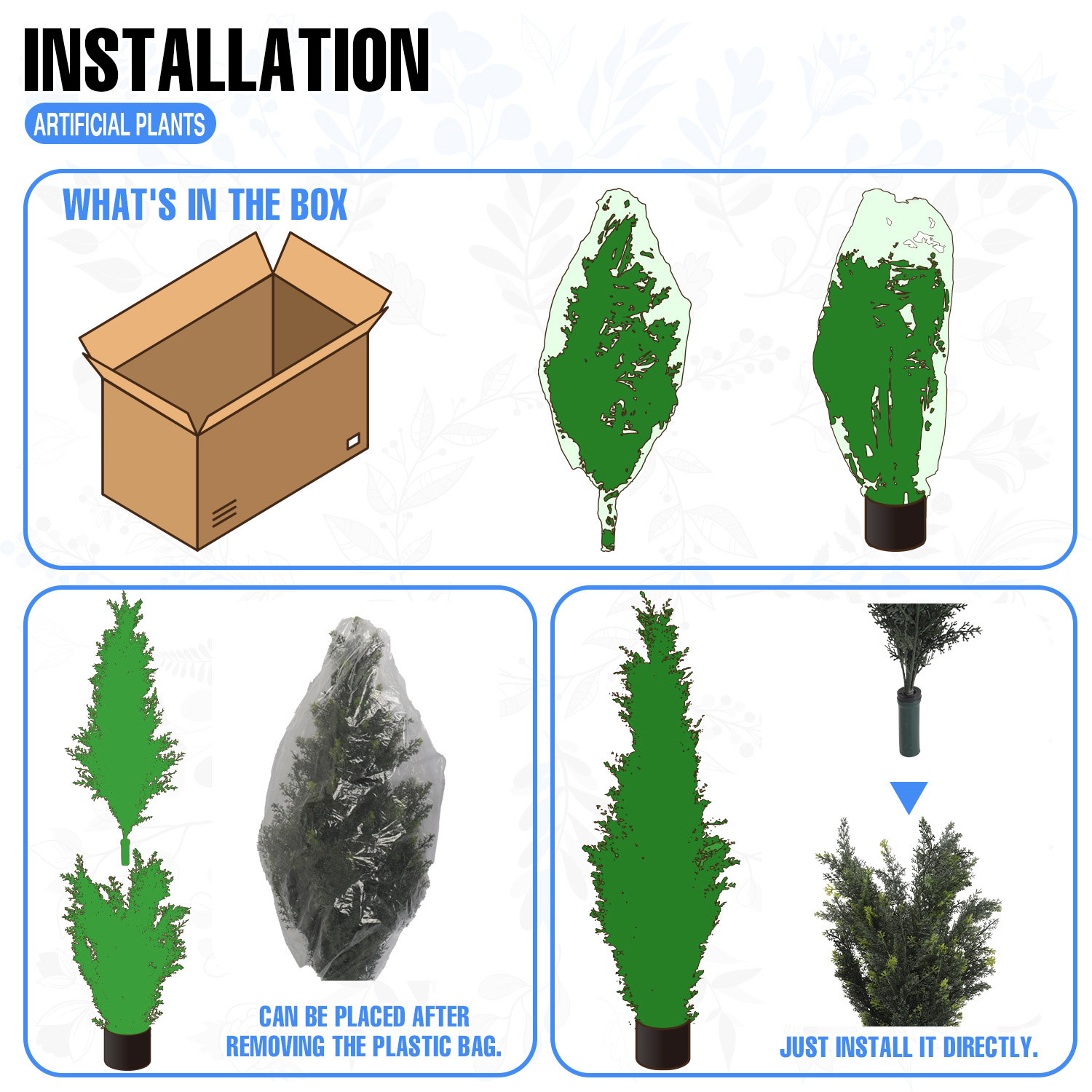 INSTALLATION

ARTIFICIAL PLANTS

WHAT'S IN THE BOX

CAN BE PLACED AFTER REMOVING THE PLASTIC BAG.

JUST INSTALL IT DIRECTLY.