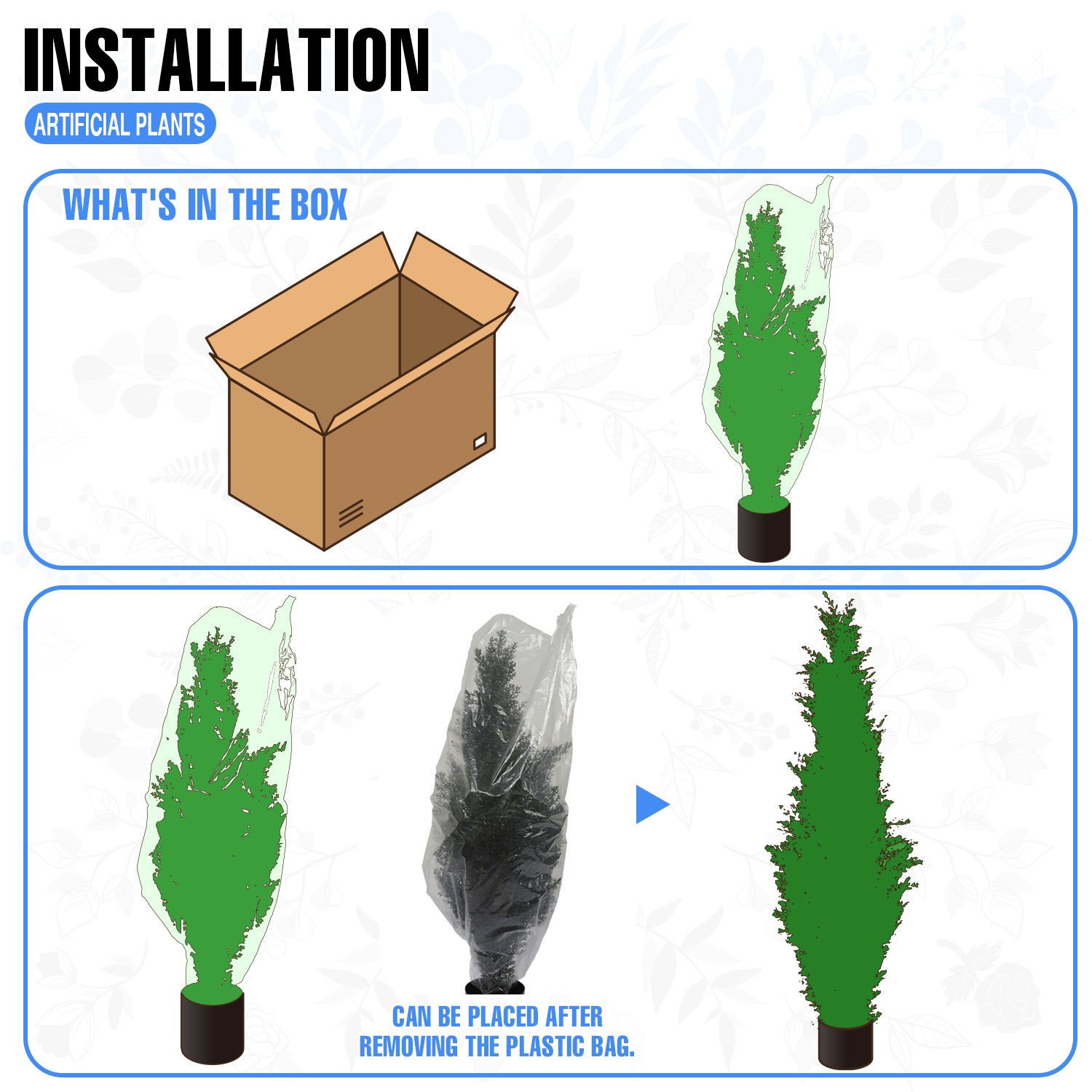 INSTALLATION

ARTIFICIAL PLANTS

WHAT'S IN THE BOX

CAN BE PLACED AFTER REMOVING THE PLASTIC BAG.