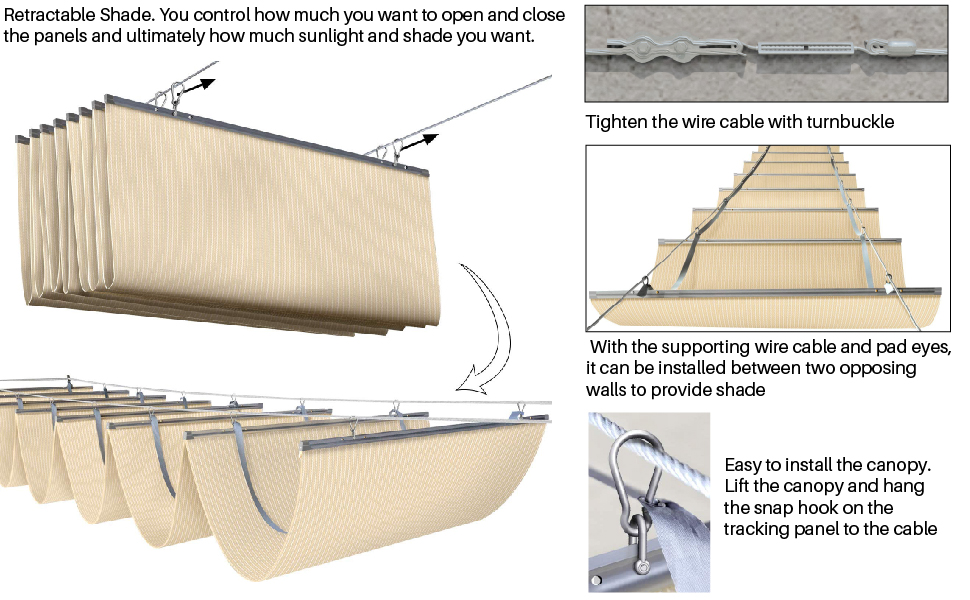 Retractable Shade. You control how much you want to open and close the panels and ultimately how much sunlight and shade you want.

Tighten the wire cable with turnbuckle

With the supporting wire cable and pad eyes, it can be installed between two opposing walls to provide shade

Easy to install the canopy. Lift the canopy and hang the snap hook on the tracking panel to the cable